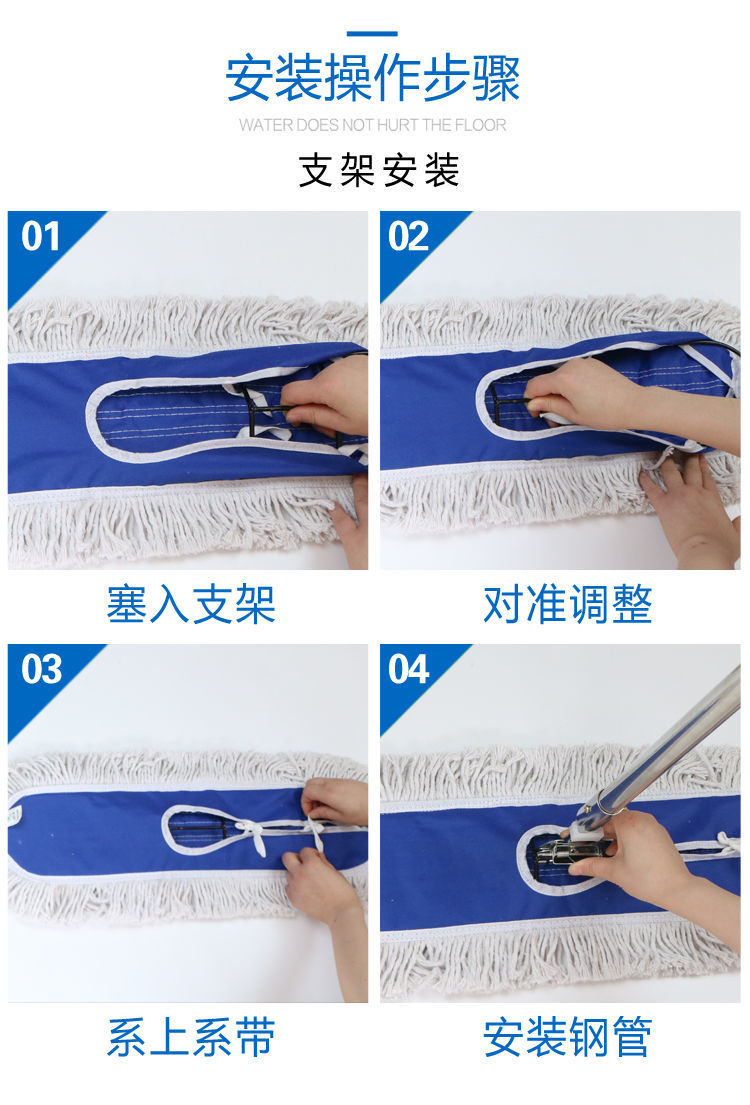 安装操作步骤

WATER DOES NOT HURT THE FLOOR

支架安装

01

塞入支架

02

对准调整

03

系上系带

04

安装钢管