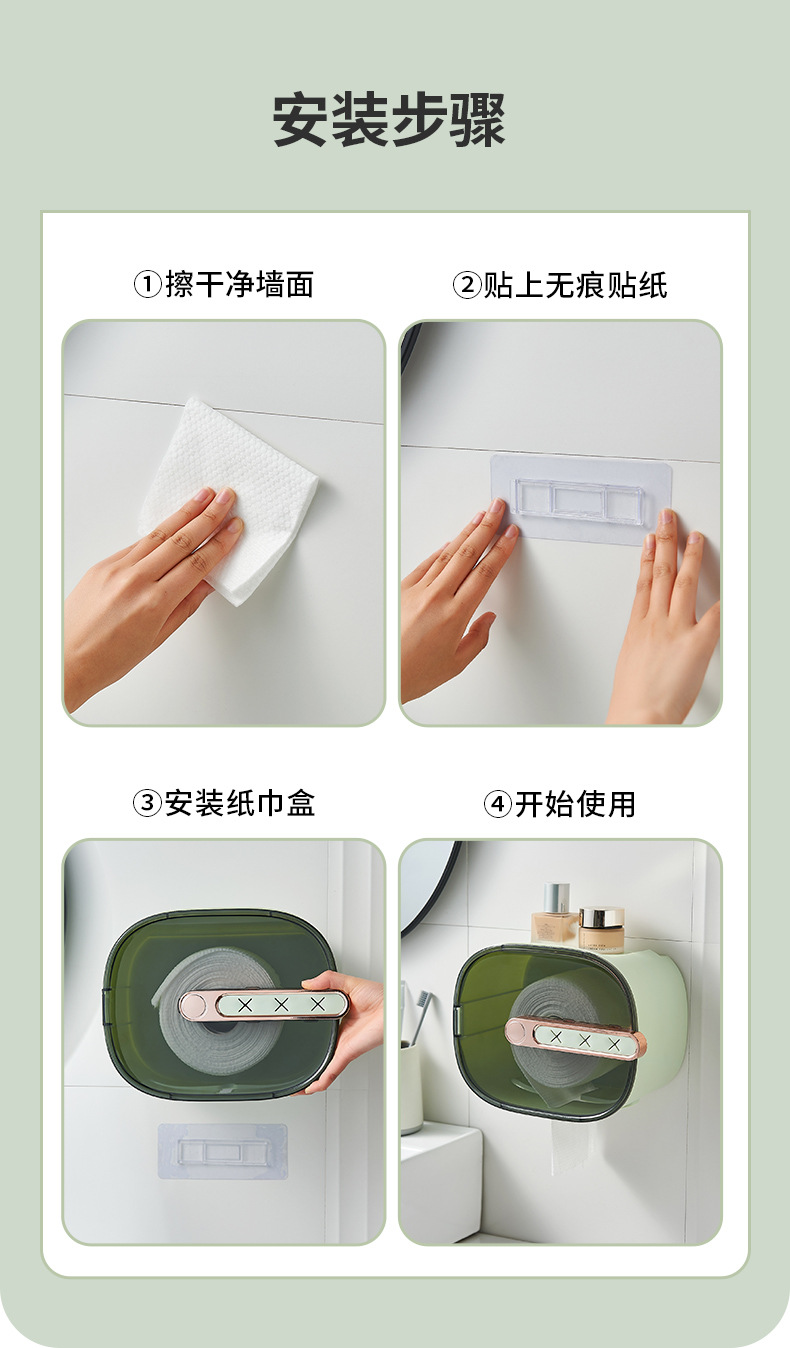 安装步骤

①擦干净墙面

②贴上无痕贴纸

③安装纸巾盒

④开始使用