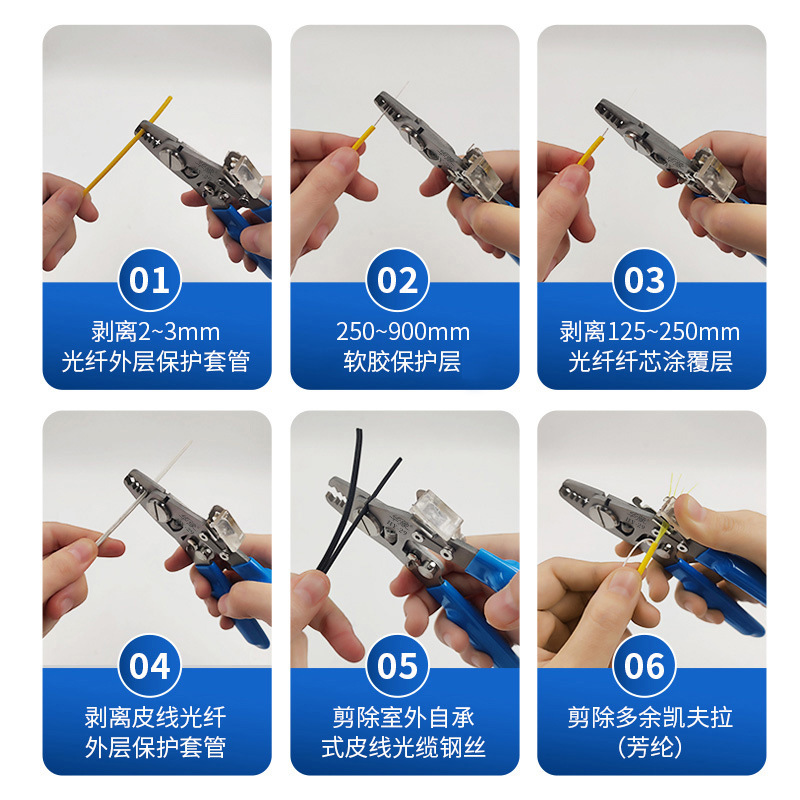 01

剥离2~3mm
光纤外层保护套管

02

250~900mm
软胶保护层

03

剥离125~250mm
光纤纤芯涂覆层

04

剥离皮线光纤
外层保护套管

05

剪除室外自承
式皮线光缆钢丝

06

剪除多余凯夫拉
(芳纶)