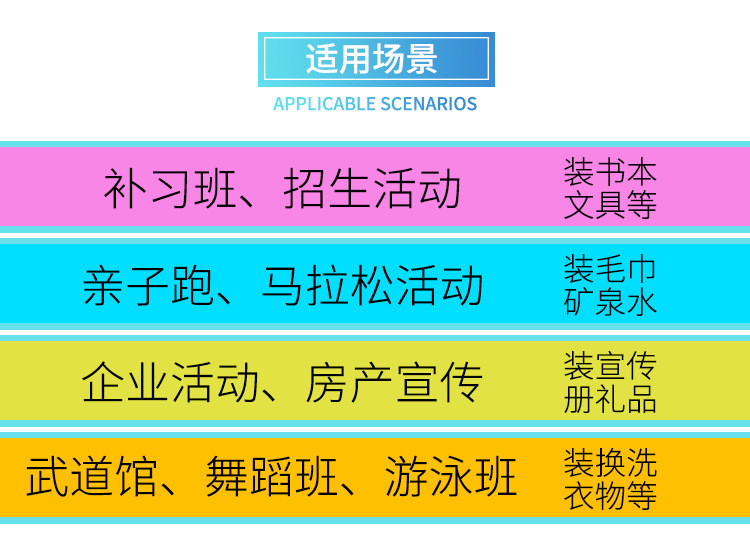 适用场景

APPLICABLE SCENARIOS

补习班、招生活动

装书本
文具等

亲子跑、马拉松活动

装毛巾
矿泉水

企业活动、房产宣传

装宣传
册礼品

武道馆、舞蹈班、游泳班

装换洗
衣物等