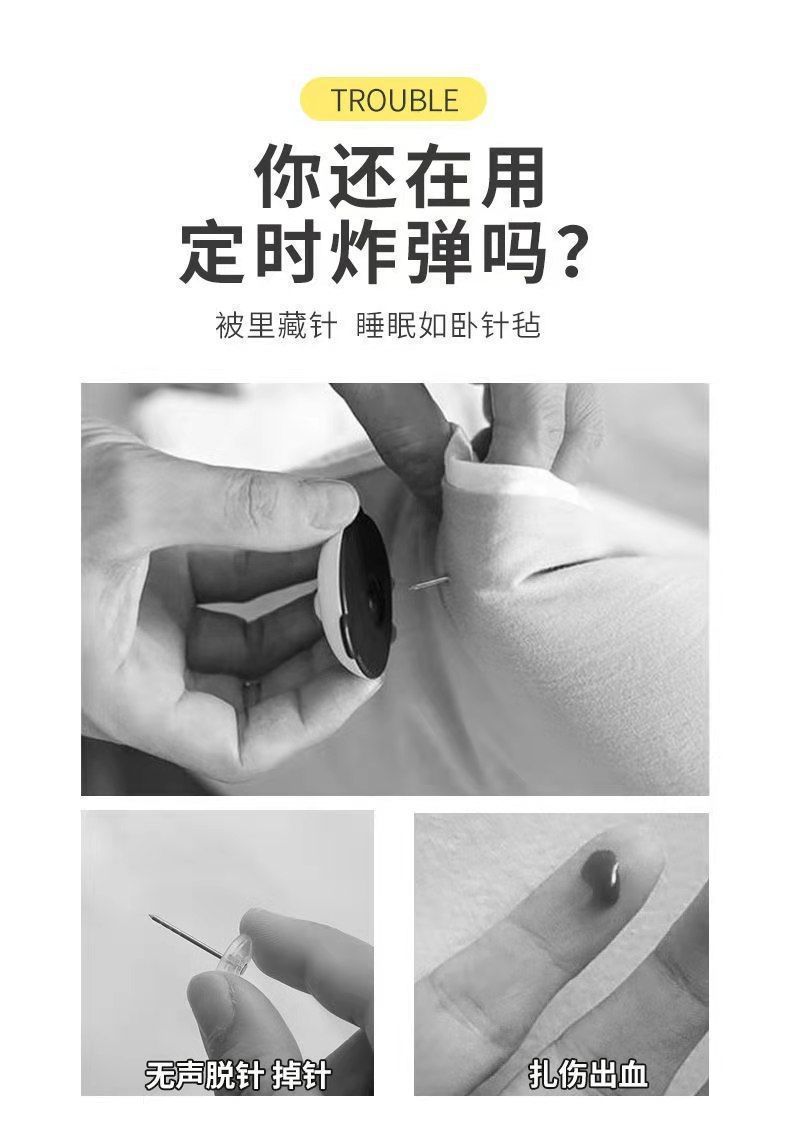 TROUBLE

你还在用
定时炸弹吗？

被里藏针 睡眠如卧针毡

无声脱针 掉针

扎伤出血