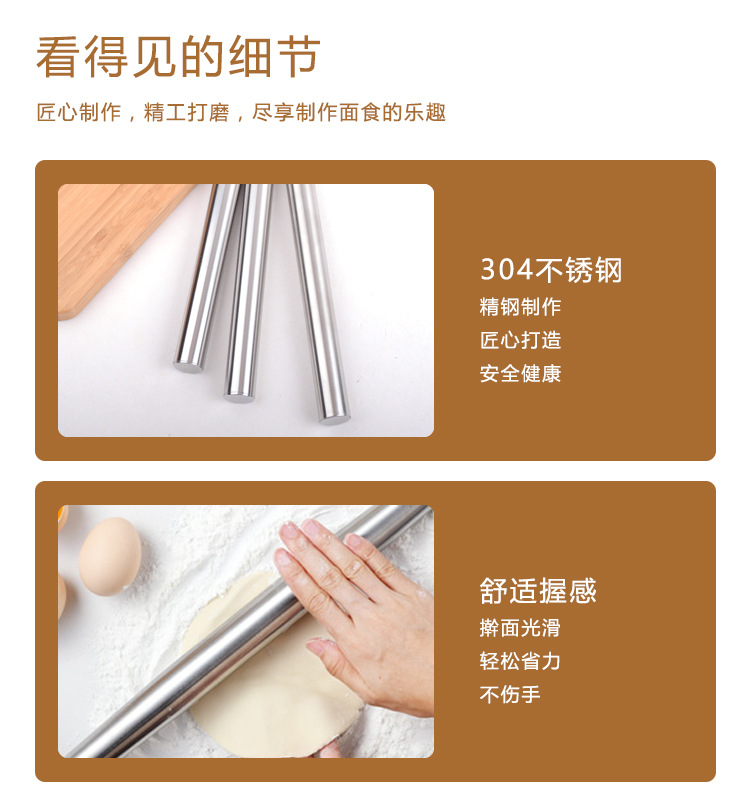 看得见的细节

匠心制作，精工打磨，尽享制作面食的乐趣

304不锈钢
精钢制作
匠心打造
安全健康

舒适握感
擀面光滑
轻松省力
不伤手