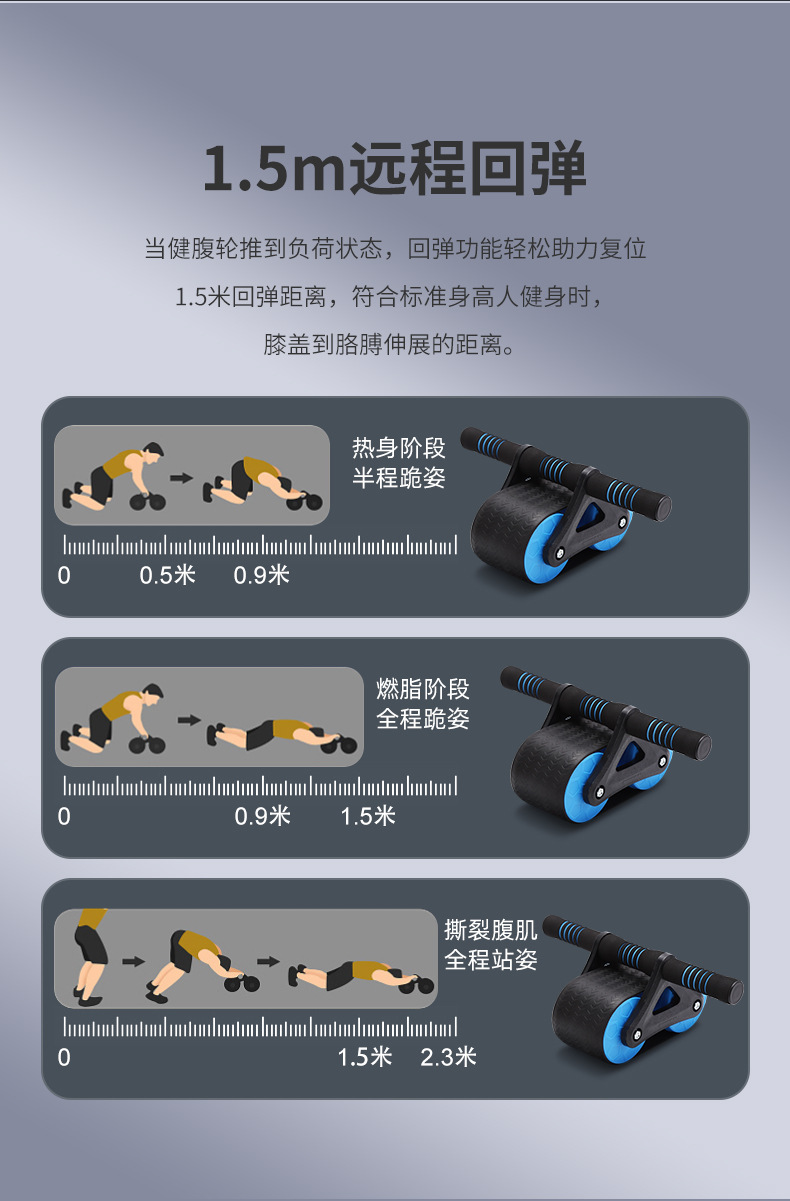 1.5m远程回弹

当健腹轮推到负荷状态，回弹功能轻松助力复位
1.5米回弹距离，符合标准身高人健身时，
膝盖到胳膊伸展的距离。

热身阶段
半程跪姿

0 0.5米 0.9米

燃脂阶段
全程跪姿

0 0.9米 1.5米

撕裂腹肌
全程站姿

0 1.5米 2.3米