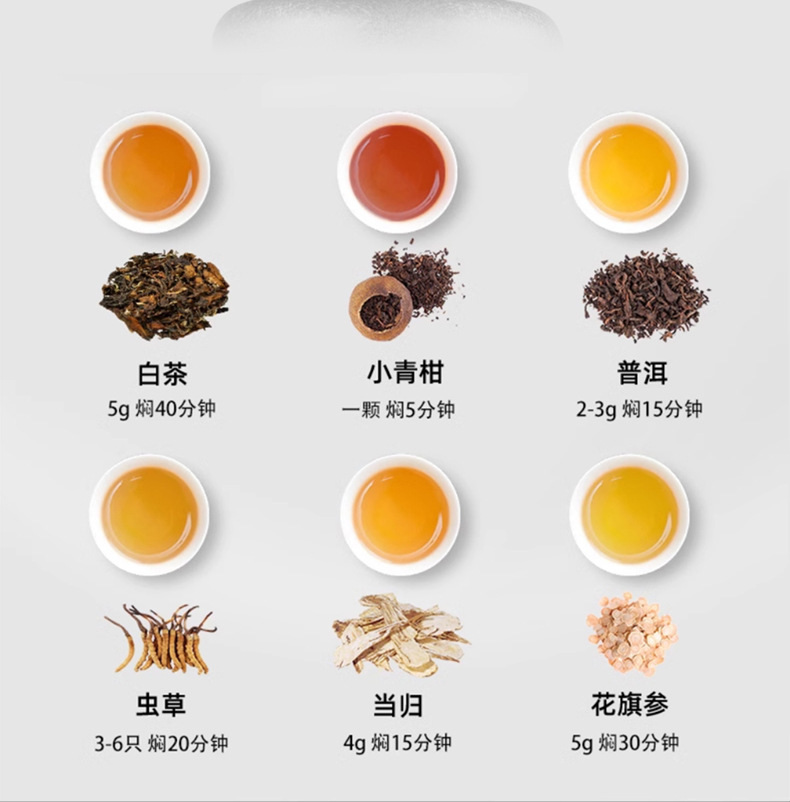 白茶
5g 焖40分钟

小青柑
一颗 焖5分钟

普洱
2-3g 焖15分钟

虫草
3-6只 焖20分钟

当归
4g 焖15分钟

花旗参
5g 焖30分钟