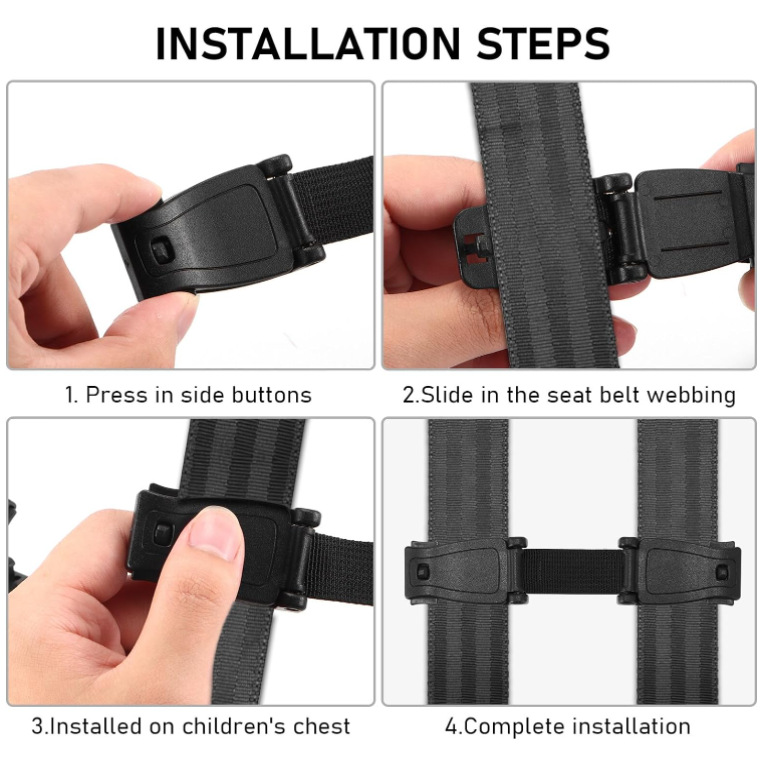 INSTALLATION STEPS

1. Press in side buttons

2.Slide in the seat belt webbing

3.Installed on children's chest

4.Complete installation