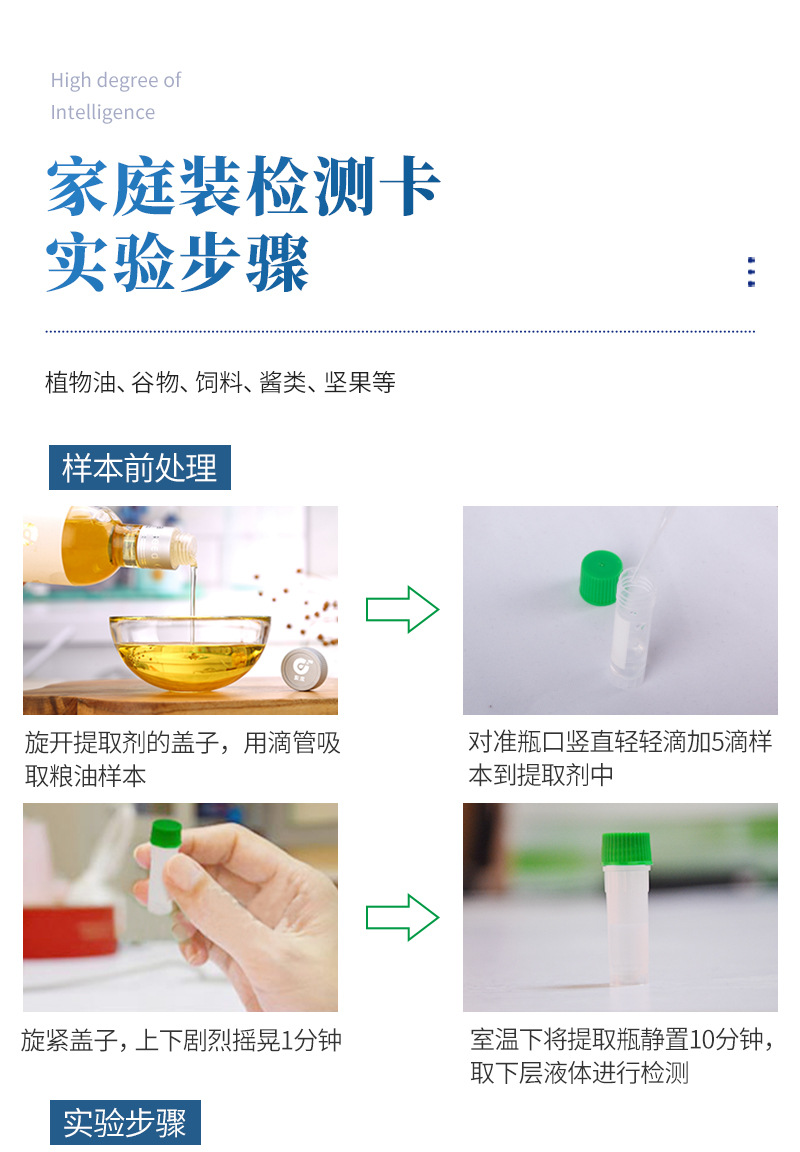 High degree of
Intelligence

家庭装检测卡
实验步骤

植物油、谷物、饲料、酱类、坚果等

样本前处理

旋开提取剂的盖子，用滴管吸取粮油样本

对准瓶口竖直轻轻滴加5滴样本到提取剂中

旋紧盖子，上下剧烈摇晃1分钟

室温下将提取瓶静置10分钟，取下层液体进行检测

实验步骤