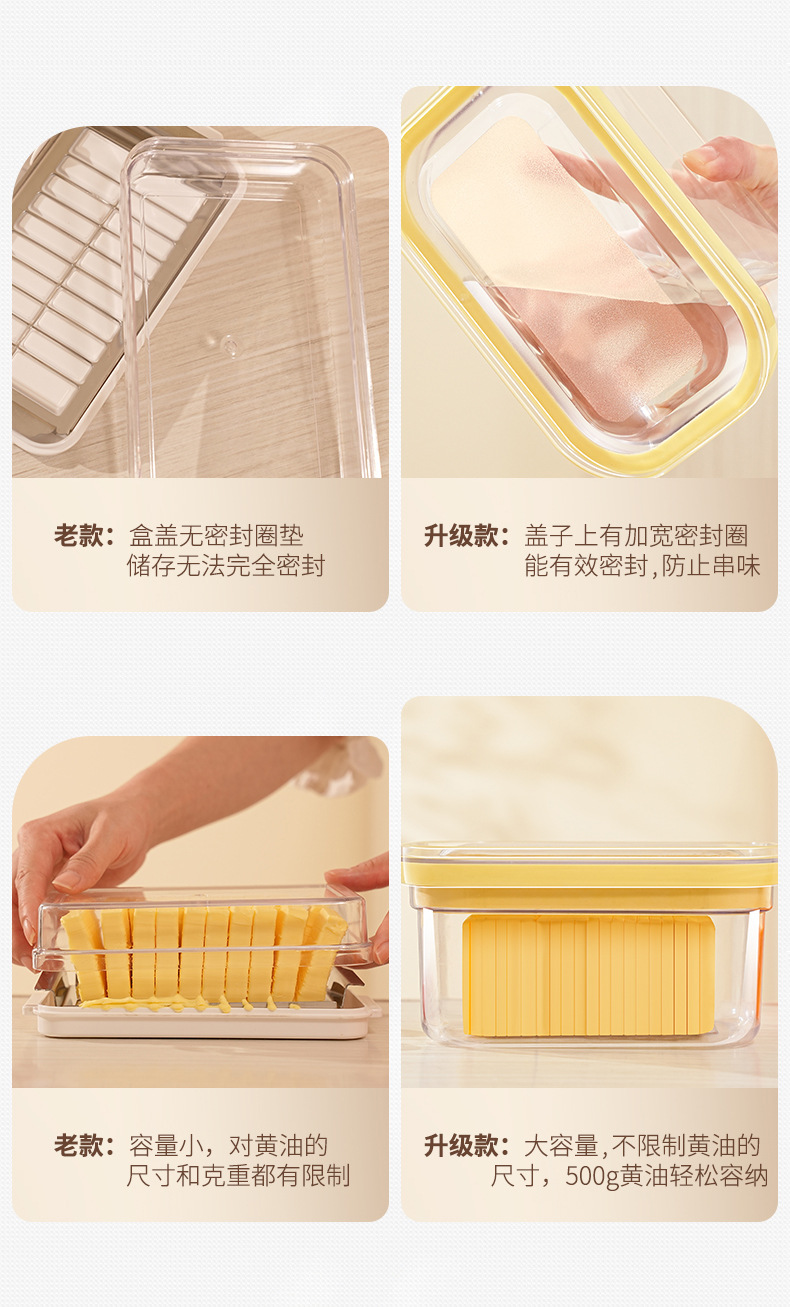 老款：盒盖无密封圈垫
储存无法完全密封

升级款：盖子上有加宽密封圈
能有效密封，防止串味

老款：容量小，对黄油的
尺寸和克重都有限制

升级款：大容量，不限制黄油的
尺寸，500g黄油轻松容纳