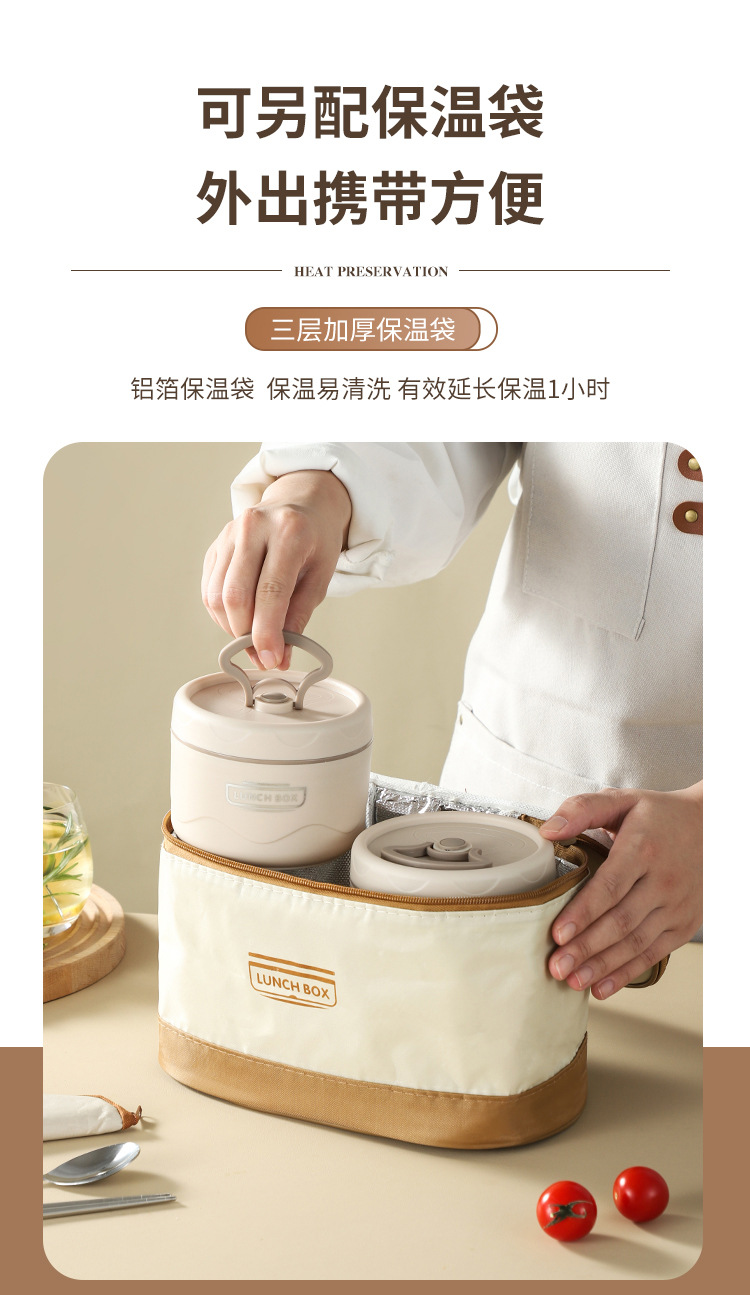 可另配保温袋
外出携带方便

HEAT PRESERVATION

三层加厚保温袋

铝箔保温袋 保温易清洗 有效延长保温1小时

LUNCH BOX

LUNCH BOX