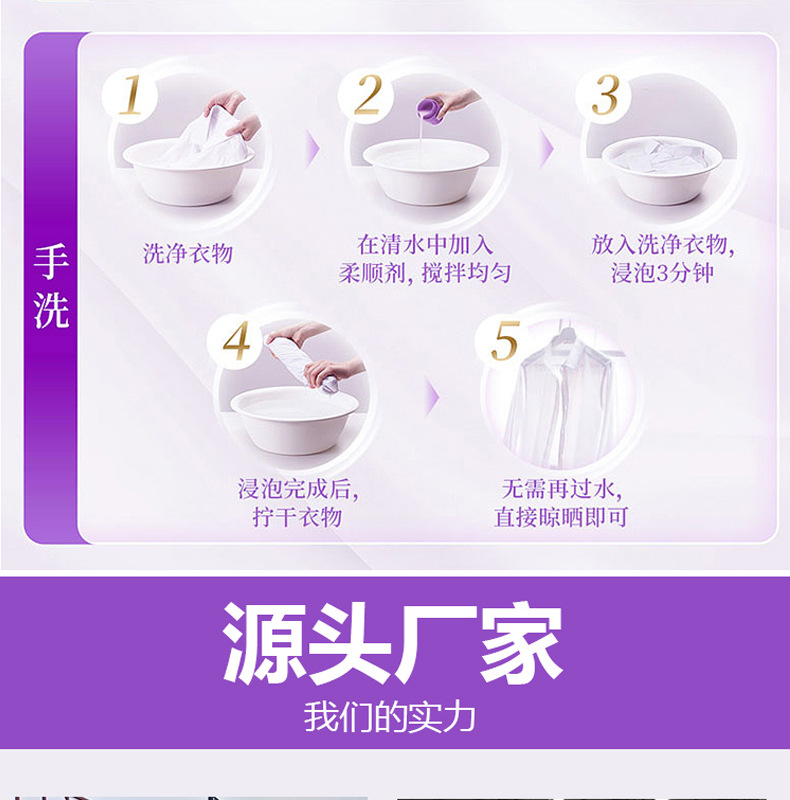 手洗

1
洗净衣物

2
在清水中加入柔顺剂，搅拌均匀

3
放入洗净衣物，浸泡3分钟

4
浸泡完成后，拧干衣物

5
无需再过水，直接晾晒即可

源头厂家
我们的实力