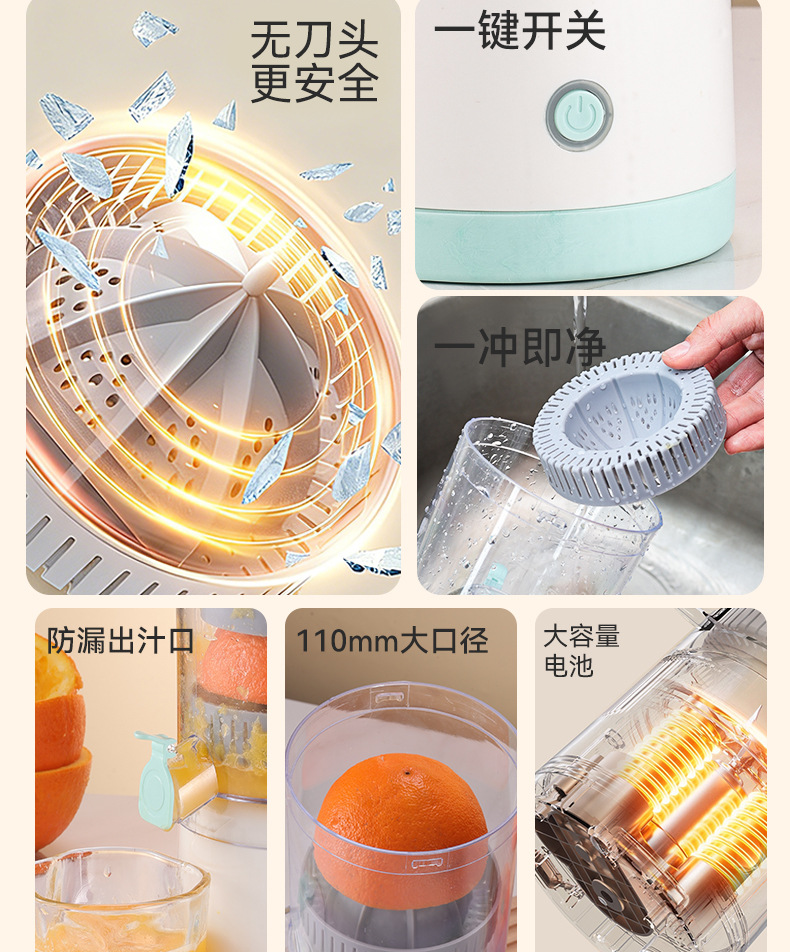 无刀头
更安全

一键开关

一冲即净

防漏出汁口

110mm大口径

大容量
电池