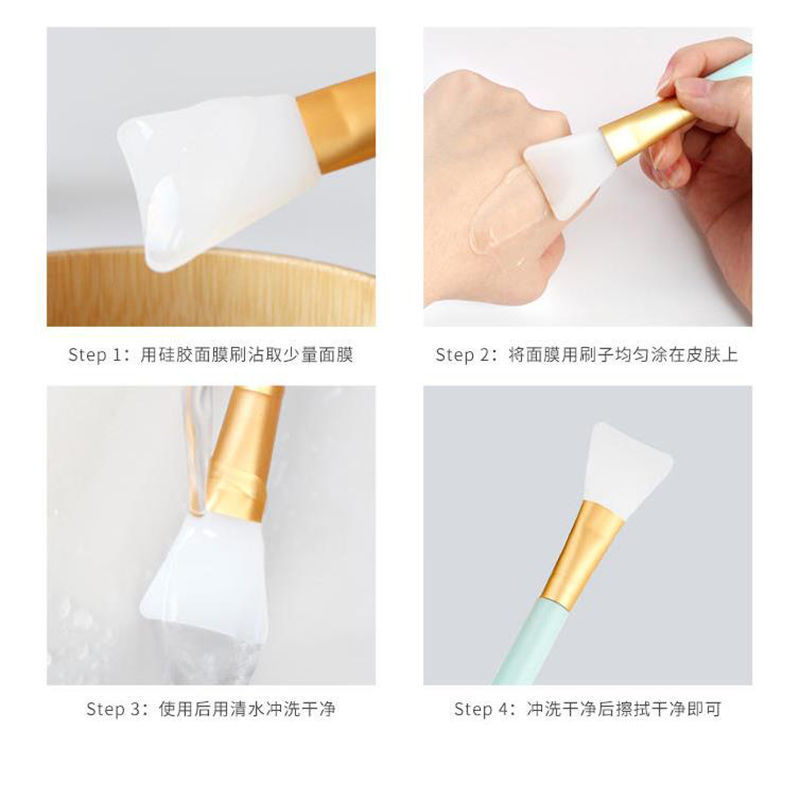 Step 1：用硅胶面膜刷沾取少量面膜

Step 2：将面膜用刷子均匀涂在皮肤上

Step 3：使用后用清水冲洗干净

Step 4：冲洗干净后擦拭干净即可