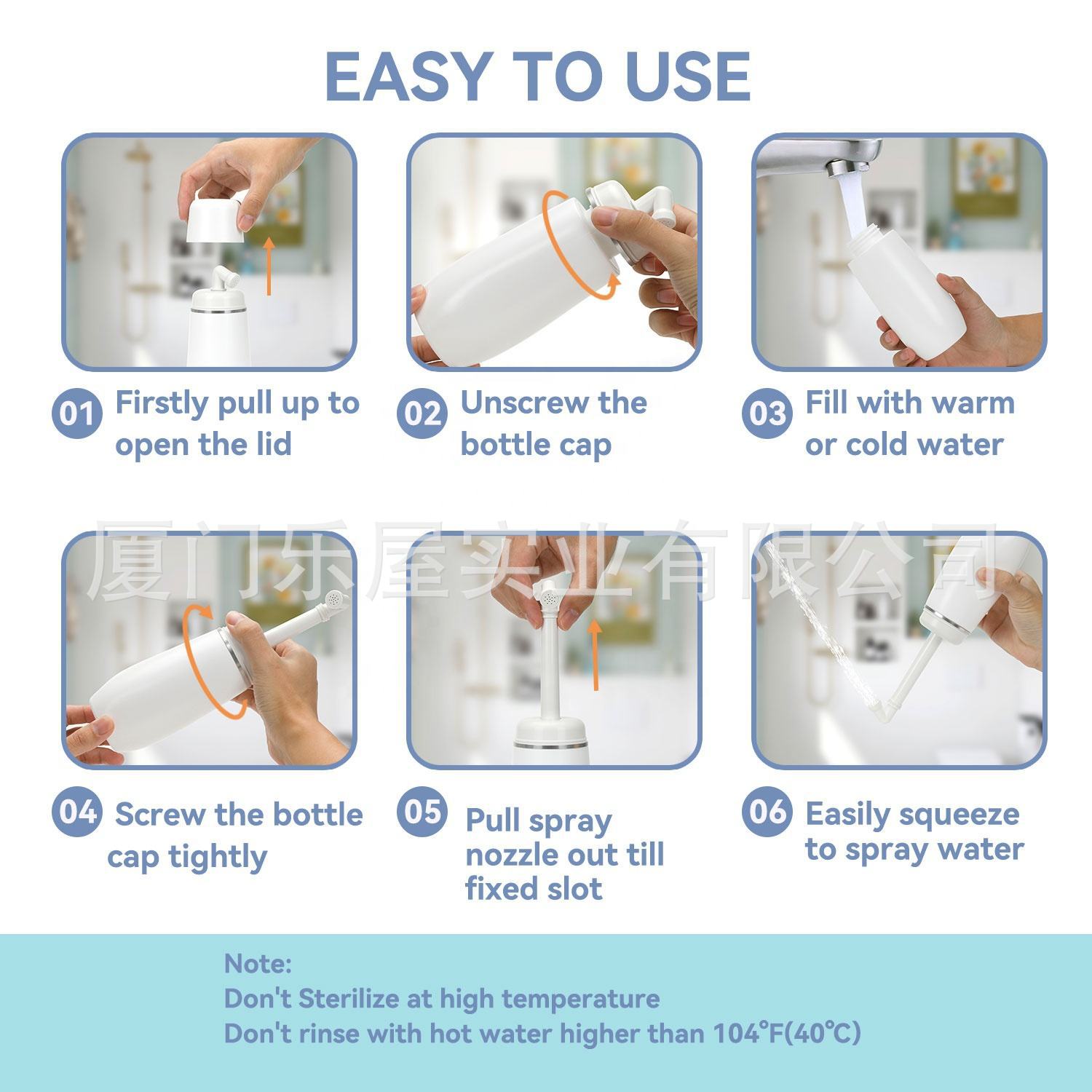 EASY TO USE

01 Firstly pull up to open the lid

02 Unscrew the bottle cap

03 Fill with warm or cold water

厦门乐屋实业有限公司

04 Screw the bottle cap tightly

05 Pull spray nozzle out till fixed slot

06 Easily squeeze to spray water

Note:
Don't Sterilize at high temperature
Don't rinse with hot water higher than 104°F(40°C)