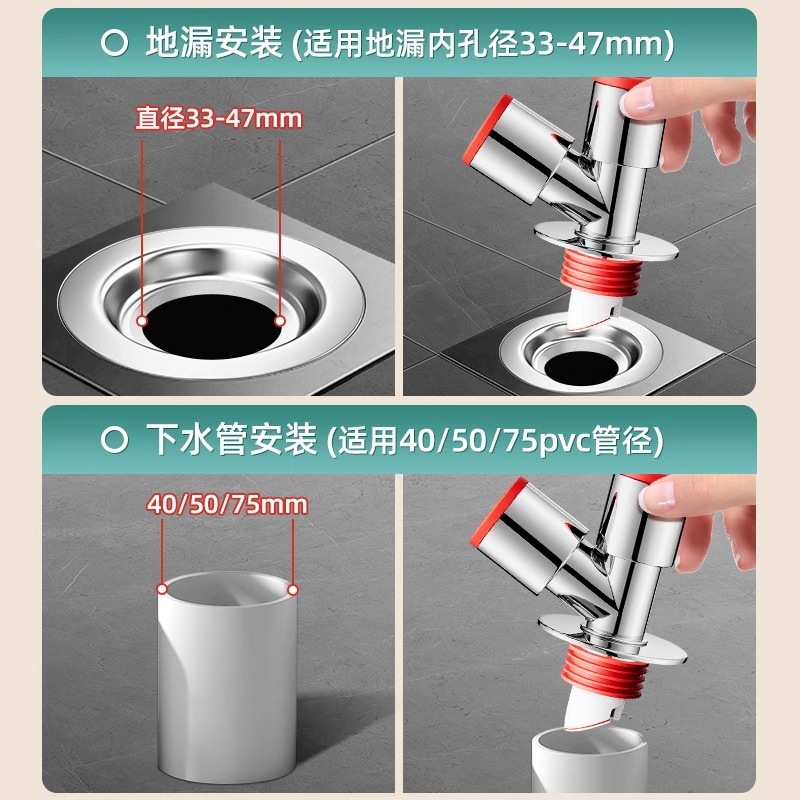 地漏安装 (适用地漏内孔径33-47mm)

直径33-47mm

下水管安装 (适用40/50/75pvc管径)

40/50/75mm