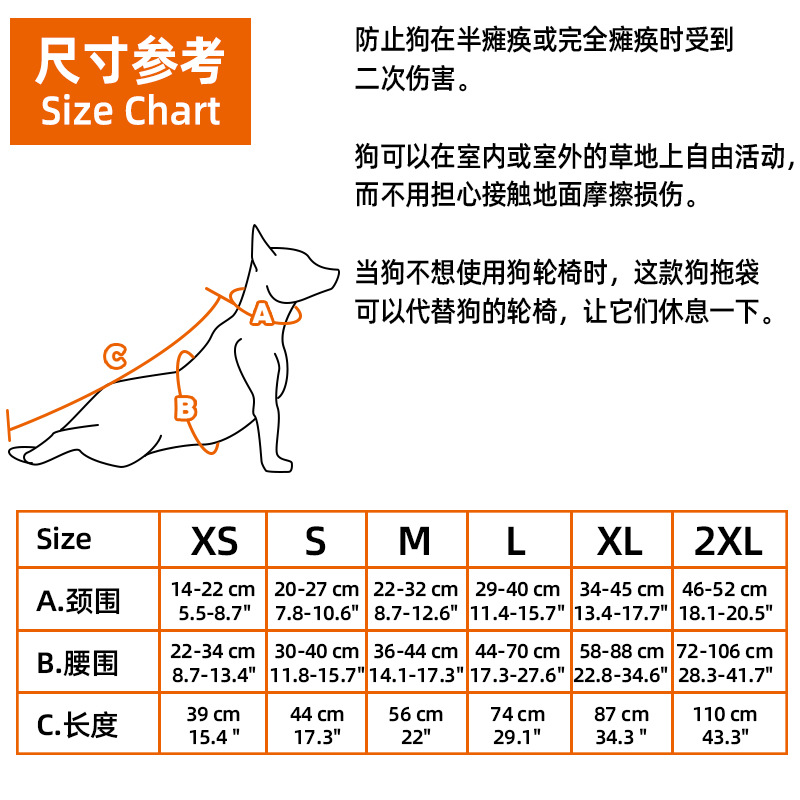 尺寸参考
Size Chart

防止狗在半瘫痪或完全瘫痪时受到二次伤害。

狗可以在室内或室外的草地上自由活动，而不用担心接触地面摩擦损伤。

当狗不想使用狗轮椅时，这款狗拖袋可以代替狗的轮椅，让它们休息一下。

A
B
C

| Size | XS | S | M | L | XL | 2XL |
|---|---|---|---|---|---|---|
| A.颈围 | 14-22 cm 5.5-8.7" | 20-27 cm 7.8-10.6" | 22-32 cm 8.7-12.6" | 29-40 cm 11.4-15.7" | 34-45 cm 13.4-17.7" | 46-52 cm 18.1-20.5" |
| B.腰围 | 22-34 cm 8.7-13.4" | 30-40 cm 11.8-15.7" | 36-44 cm 14.1-17.3" | 44-70 cm 17.3-27.6" | 58-88 cm 22.8-34.6" | 72-106 cm 28.3-41.7" |
| C.长度 | 39 cm 15.4 " | 44 cm 17.3" | 56 cm 22" | 74 cm 29.1" | 87 cm 34.3 " | 110 cm 43.3" |