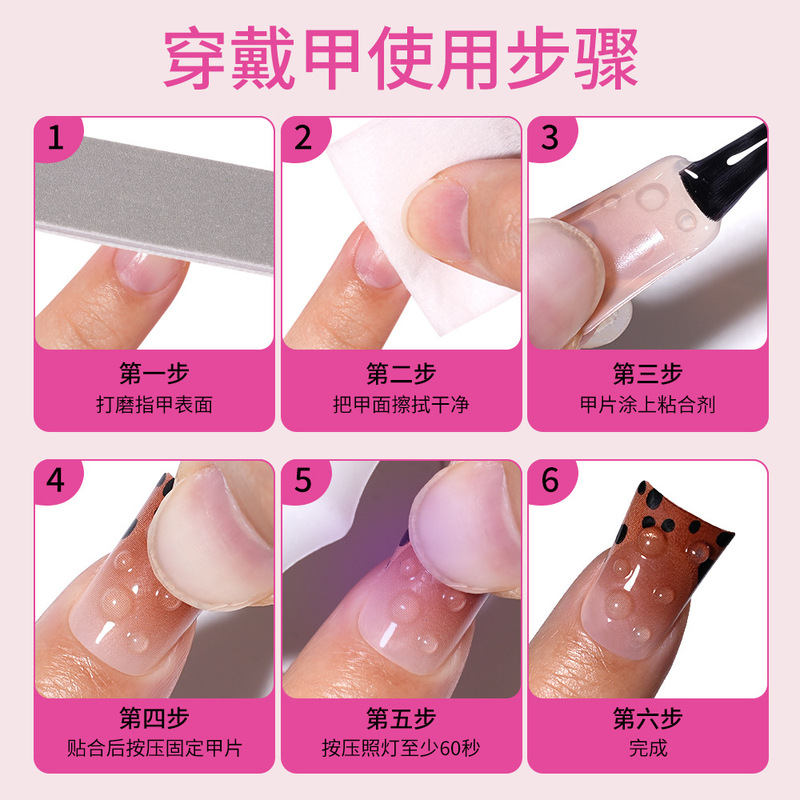 穿戴甲使用步骤

1
第一步
打磨指甲表面

2
第二步
把甲面擦拭干净

3
第三步
甲片涂上粘合剂

4
第四步
贴合后按压固定甲片

5
第五步
按压照灯至少60秒

6
第六步
完成