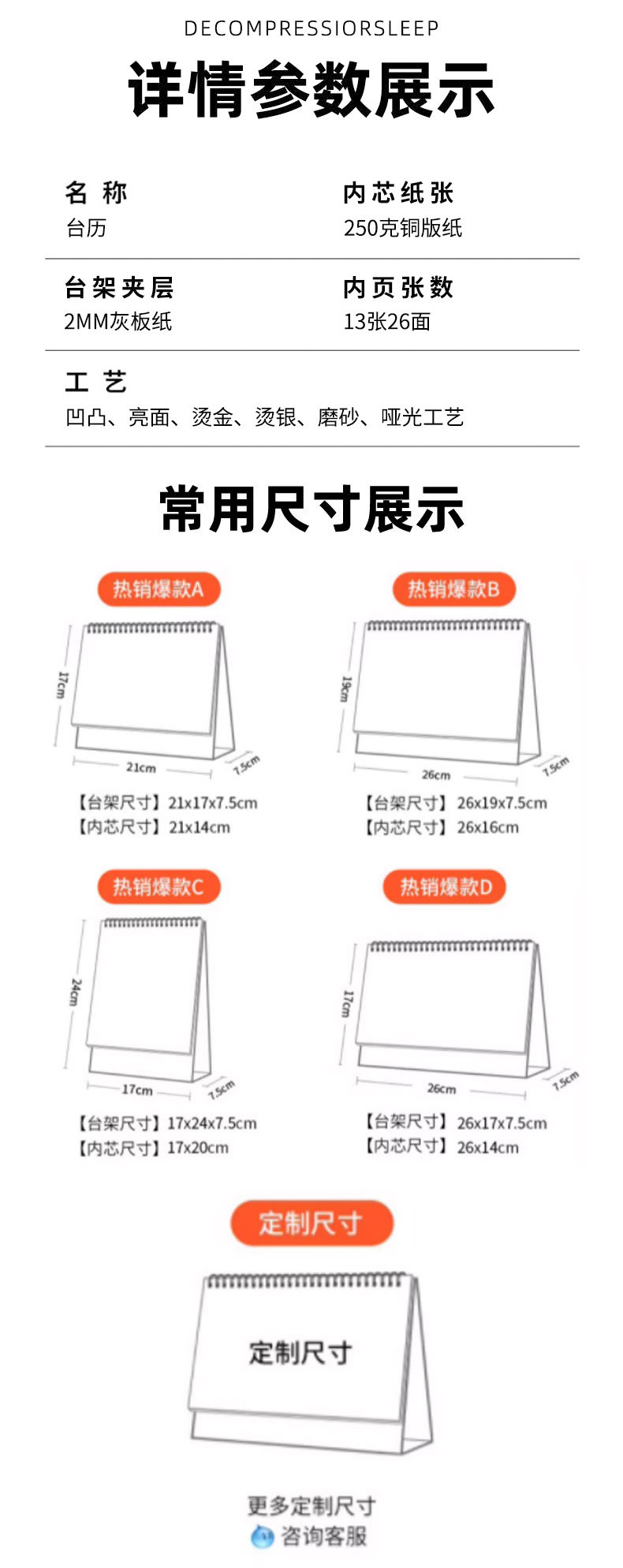 DECOMPRESSIORSLEEP

详情参数展示

名 称
台历

内芯纸张
250克铜版纸

台架夹层
2MM灰板纸

内页张数
13张26面

工 艺
凹凸、亮面、烫金、烫银、磨砂、哑光工艺

常用尺寸展示

热销爆款A

17cm

21cm

7.5cm

【台架尺寸】21x17x7.5cm
【内芯尺寸】21x14cm

热销爆款B

19cm

26cm

7.5cm

【台架尺寸】26x19x7.5cm
【内芯尺寸】26x16cm

热销爆款C

24cm

17cm

7.5cm

【台架尺寸】17x24x7.5cm
【内芯尺寸】17x20cm

热销爆款D

17cm

26cm

7.5cm

【台架尺寸】26x17x7.5cm
【内芯尺寸】26x14cm

定制尺寸

定制尺寸

更多定制尺寸
咨询客服