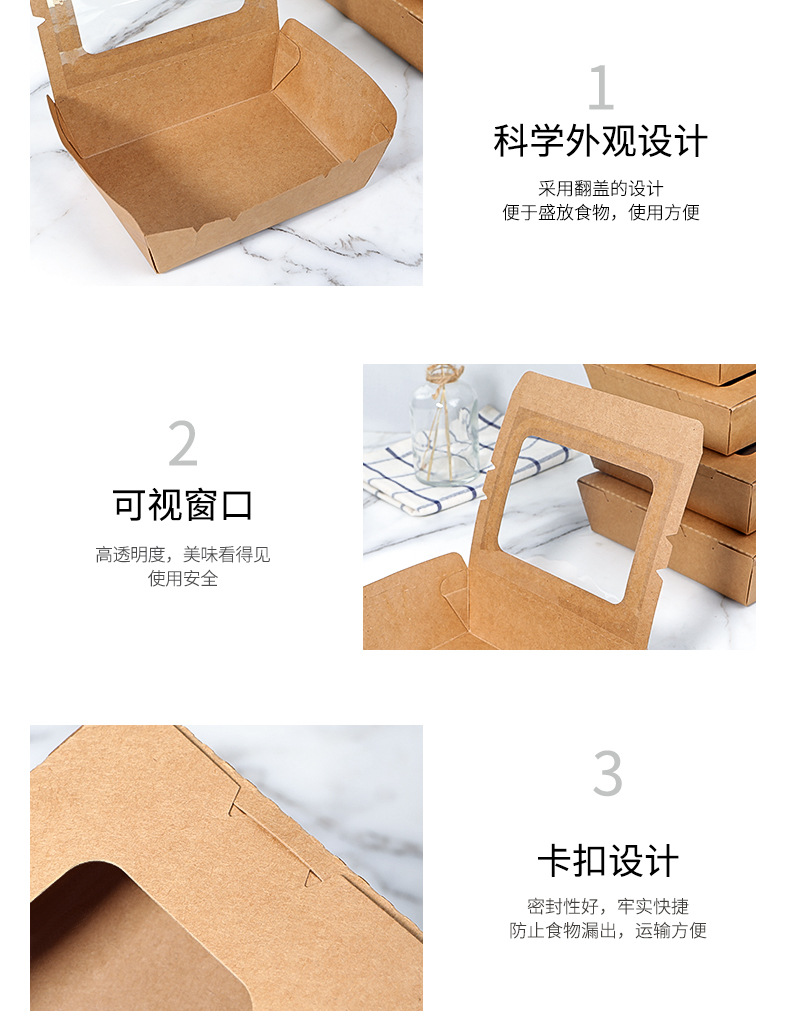 1

科学外观设计

采用翻盖的设计
便于盛放食物，使用方便

2

可视窗口

高透明度，美味看得见
使用安全

3

卡扣设计

密封性好，牢实快捷
防止食物漏出，运输方便