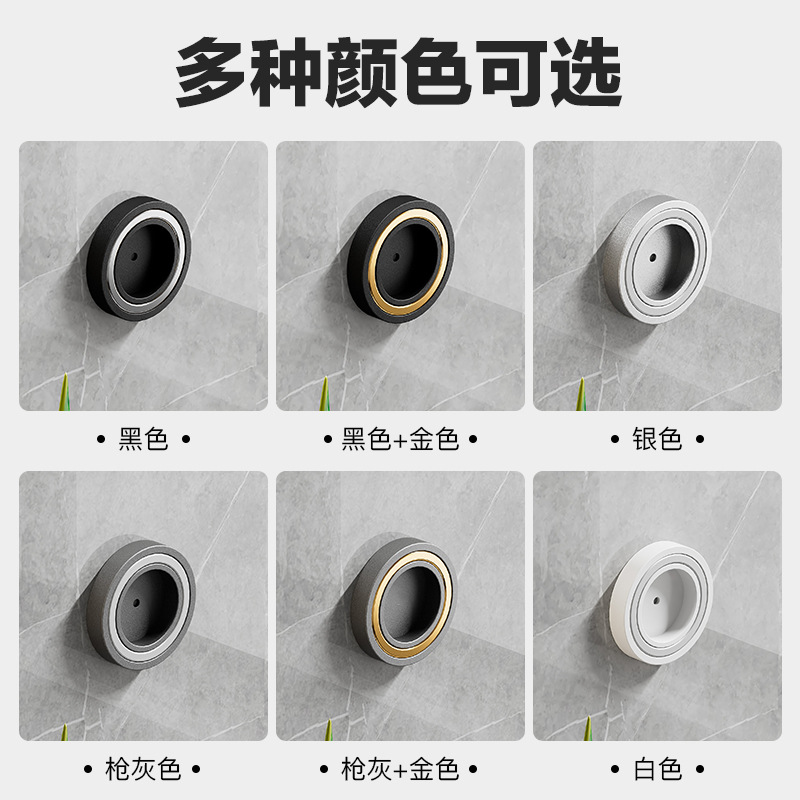 多种颜色可选

• 黑色 •

• 黑色+金色 •

• 银色 •

• 枪灰色 •

• 枪灰+金色 •

• 白色 •