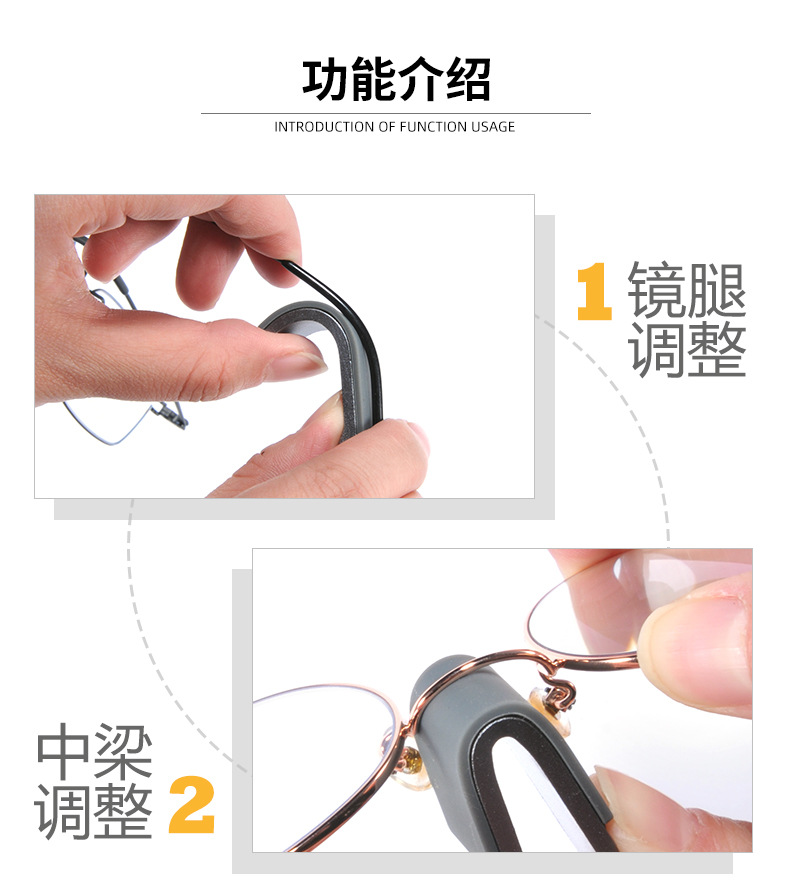 功能介绍
INTRODUCTION OF FUNCTION USAGE

1 镜腿调整

中梁调整 2