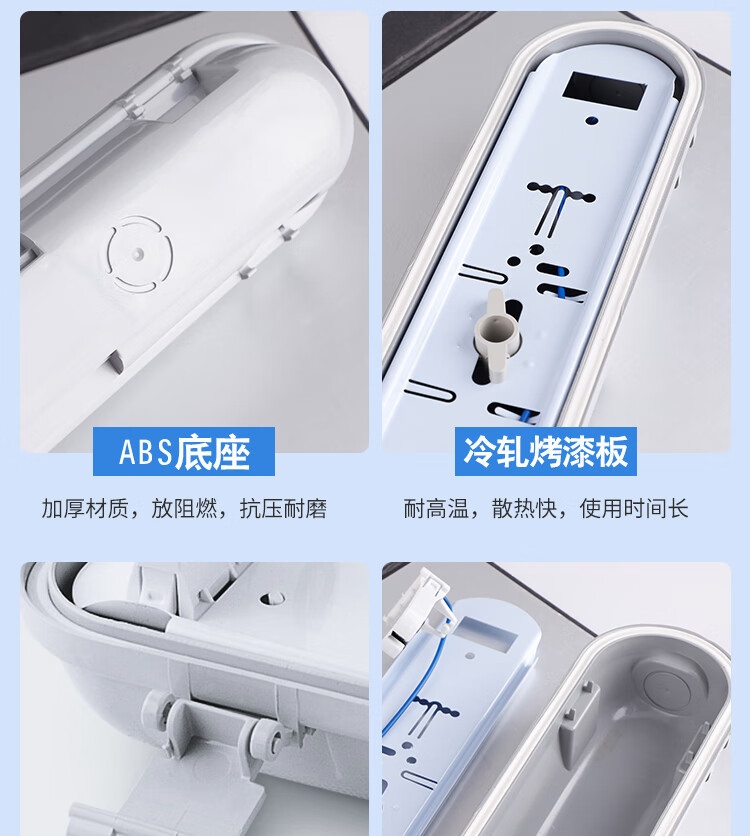 ABS底座

加厚材质，放阻燃，抗压耐磨

冷轧烤漆板

耐高温，散热快，使用时间长