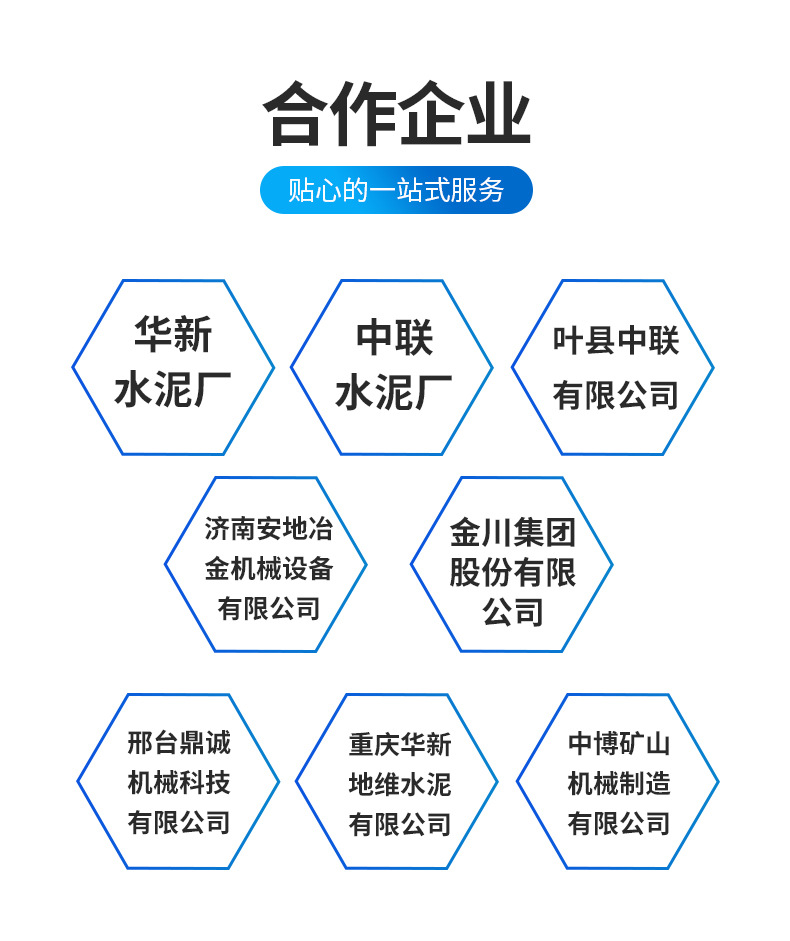 合作企业

贴心的一站式服务

华新
水泥厂

中联
水泥厂

叶县中联
有限公司

济南安地冶
金机械设备
有限公司

金川集团
股份有限
公司

邢台鼎诚
机械科技
有限公司

重庆华新
地维水泥
有限公司

中博矿山
机械制造
有限公司