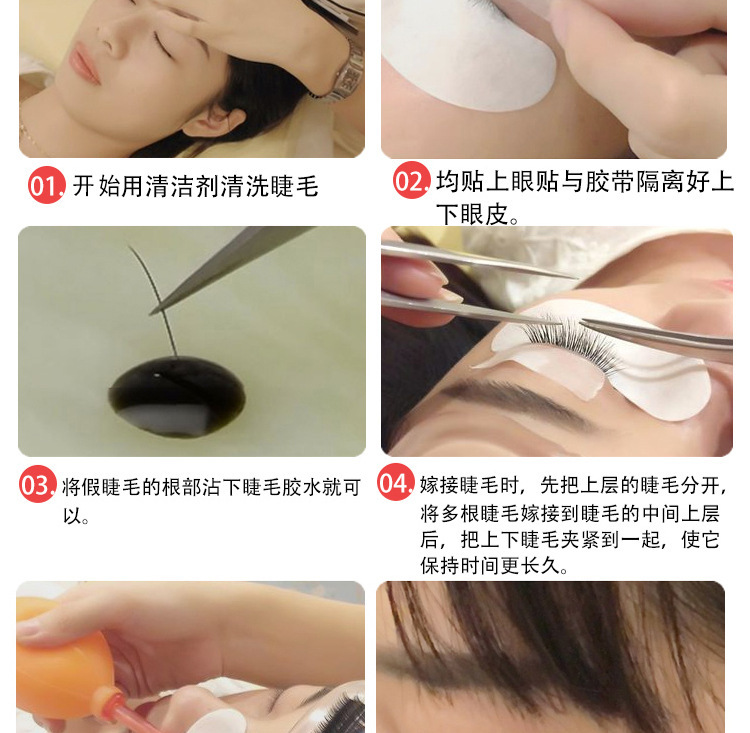 01. 开始用清洁剂清洗睫毛

02. 均贴上眼贴与胶带隔离好上下眼皮。

03. 将假睫毛的根部沾下睫毛胶水就可以。

04. 嫁接睫毛时，先把上层的睫毛分开，将多根睫毛嫁接到睫毛的中间上层后，把上下睫毛夹紧到一起，使它保持时间更长久。