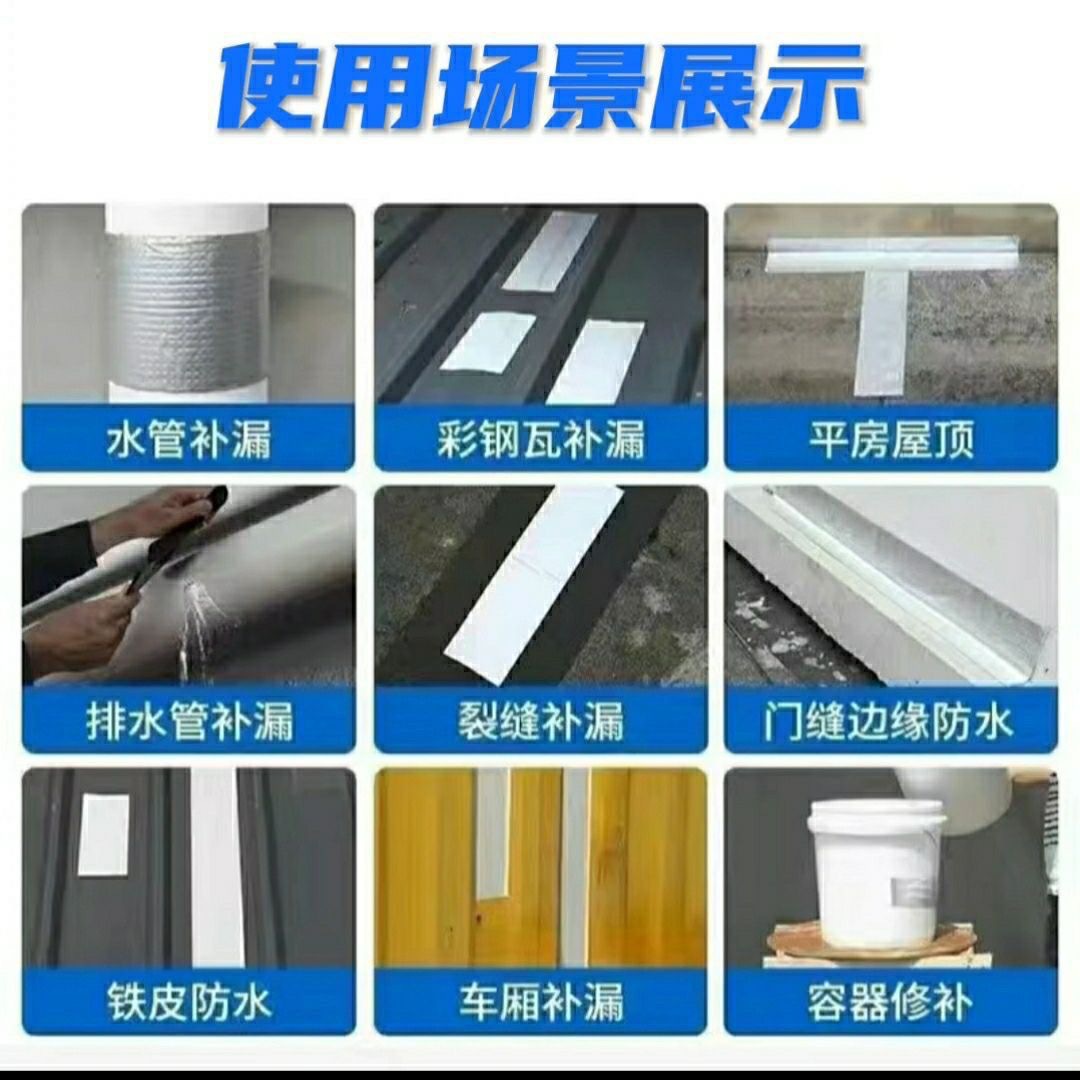 使用场景展示

水管补漏

彩钢瓦补漏

平房屋顶

排水管补漏

裂缝补漏

门缝边缘防水

铁皮防水

车厢补漏

容器修补