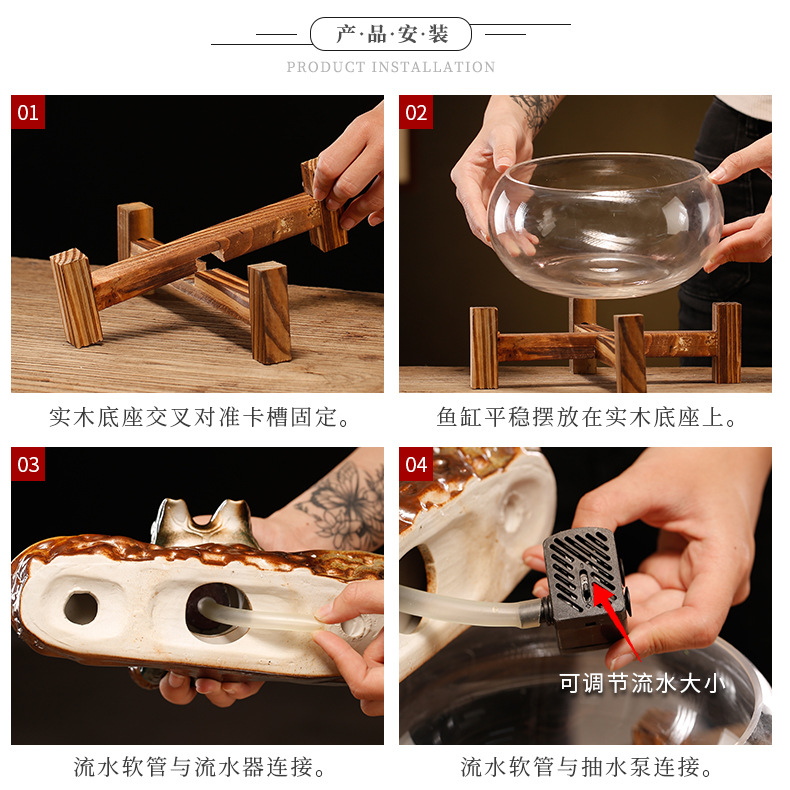 产·品·安·装
PRODUCT INSTALLATION

01

实木底座交叉对准卡槽固定。

02

鱼缸平稳摆放在实木底座上。

03

流水软管与流水器连接。

04

可调节流水大小

流水软管与抽水泵连接。