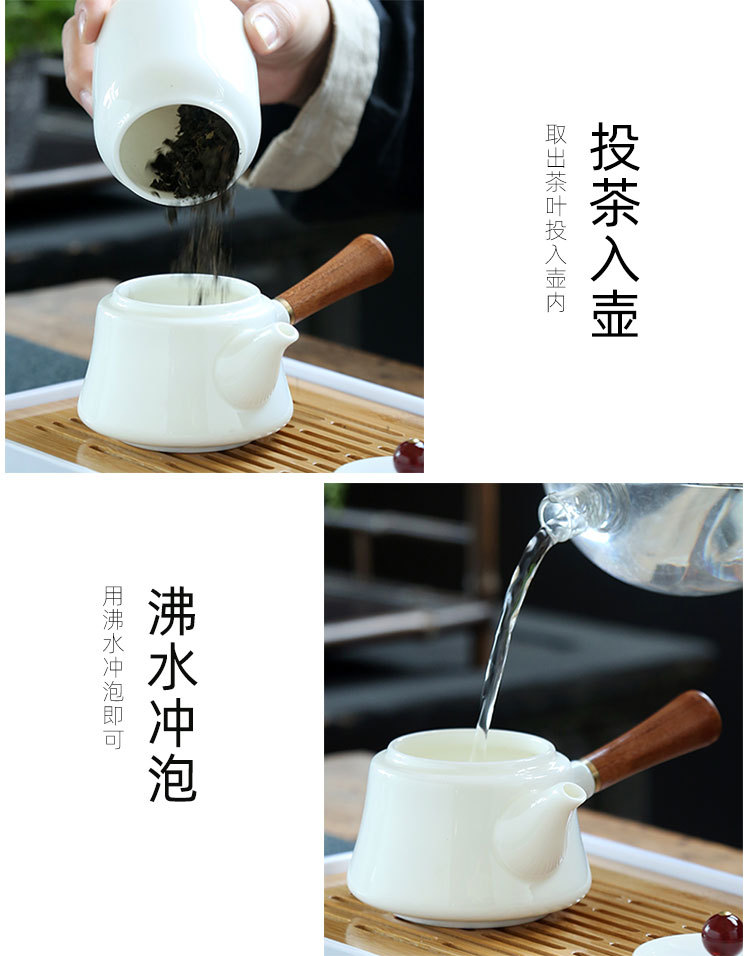 投茶入壶

取出茶叶投入壶内

沸水冲泡

用沸水冲泡即可