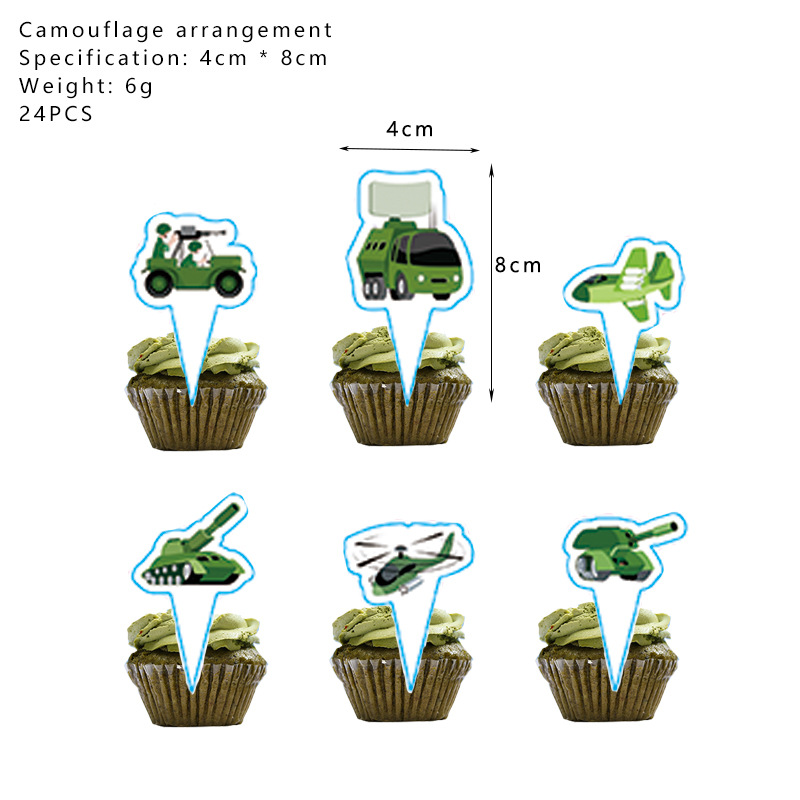 Camouflage arrangement
Specification: 4cm * 8cm
Weight: 6g
24PCS

4cm

8cm