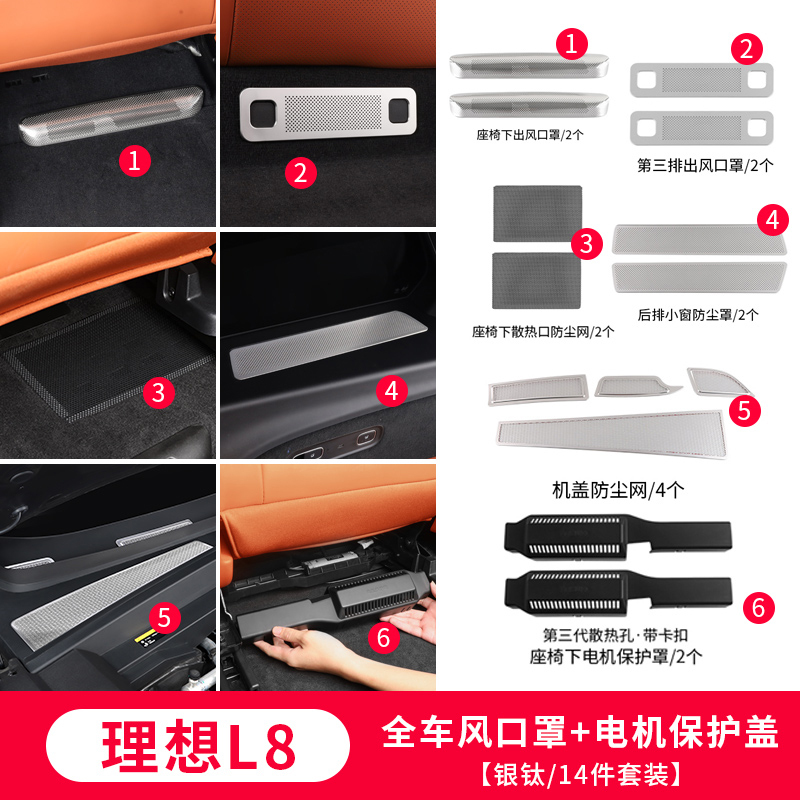 1

2

3

4

5

6

1

座椅下出风口罩/2个

2

第三排出风口罩/2个

3

座椅下散热口防尘网/2个

4

后排小窗防尘罩/2个

5

机盖防尘网/4个

6

第三代散热孔·带卡扣
座椅下电机保护罩/2个

理想L8

全车风口罩+电机保护盖
【银钛/14件套装】