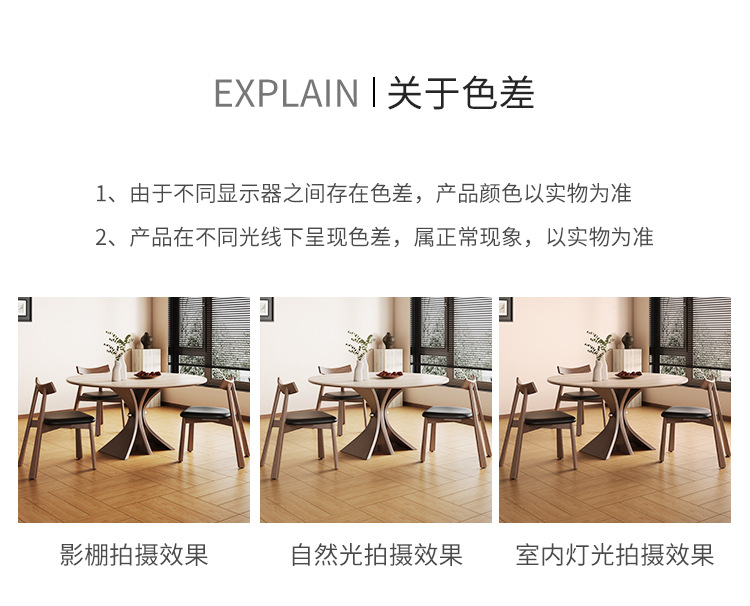 EXPLAIN | 关于色差

1、由于不同显示器之间存在色差，产品颜色以实物为准

2、产品在不同光线下呈现色差，属正常现象，以实物为准

影棚拍摄效果

自然光拍摄效果

室内灯光拍摄效果