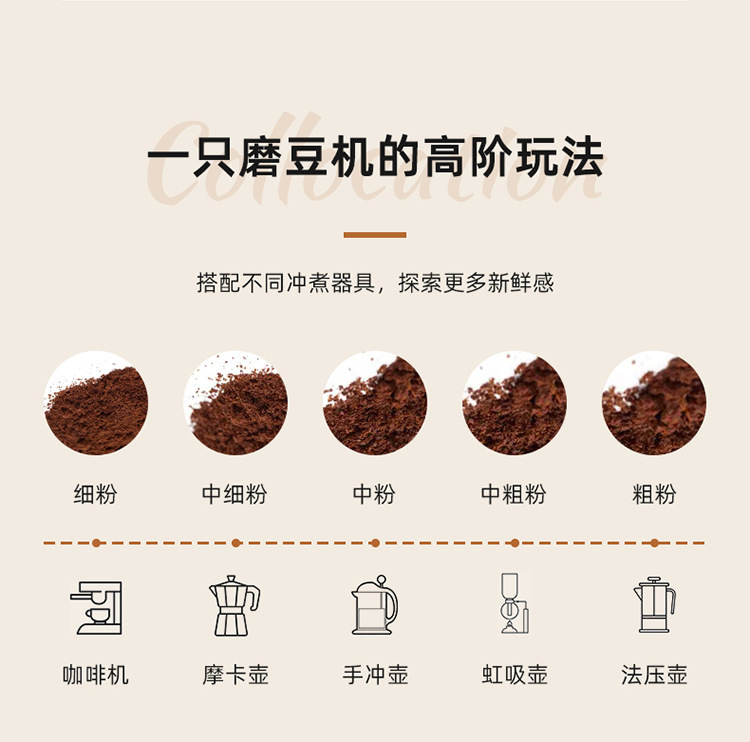 Collocation

一只磨豆机的高阶玩法

搭配不同冲煮器具，探索更多新鲜感

细粉
中细粉
中粉
中粗粉
粗粉

咖啡机
摩卡壶
手冲壶
虹吸壶
法压壶