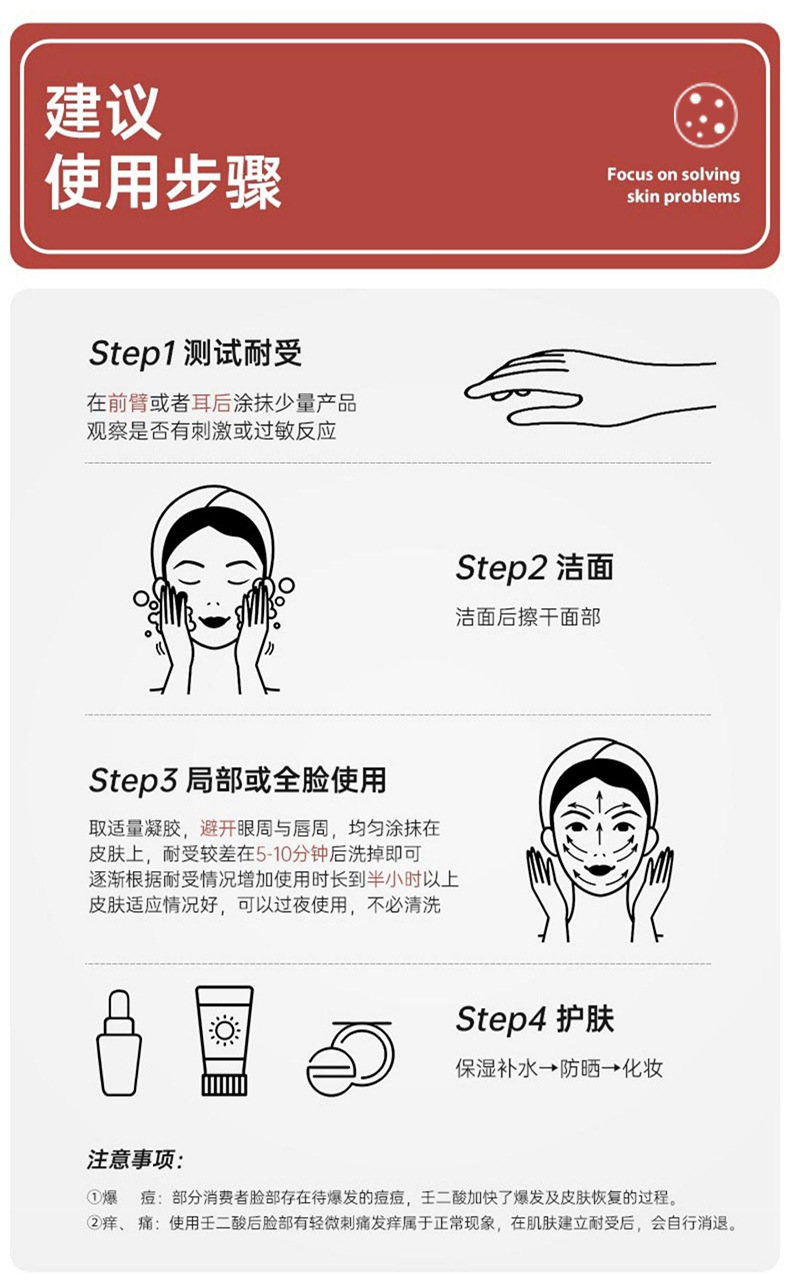 建议
使用步骤

Focus on solving skin problems

Step1 测试耐受

在前臂或者耳后涂抹少量产品
观察是否有刺激或过敏反应

Step2 洁面

洁面后擦干面部

Step3 局部或全脸使用

取适量凝胶，避开眼周与唇周，均匀涂抹在皮肤上，耐受较差在5-10分钟后洗掉即可
逐渐根据耐受情况增加使用时长到半小时以上
皮肤适应情况好，可以过夜使用，不必清洗

Step4 护肤

保湿补水→防晒→化妆

注意事项：

①爆　痘：部分消费者脸部存在待爆发的痘痘，壬二酸加快了爆发及皮肤恢复的过程。
②痒、痛：使用壬二酸后脸部有轻微刺痛发痒属于正常现象，在肌肤建立耐受后，会自行消退。