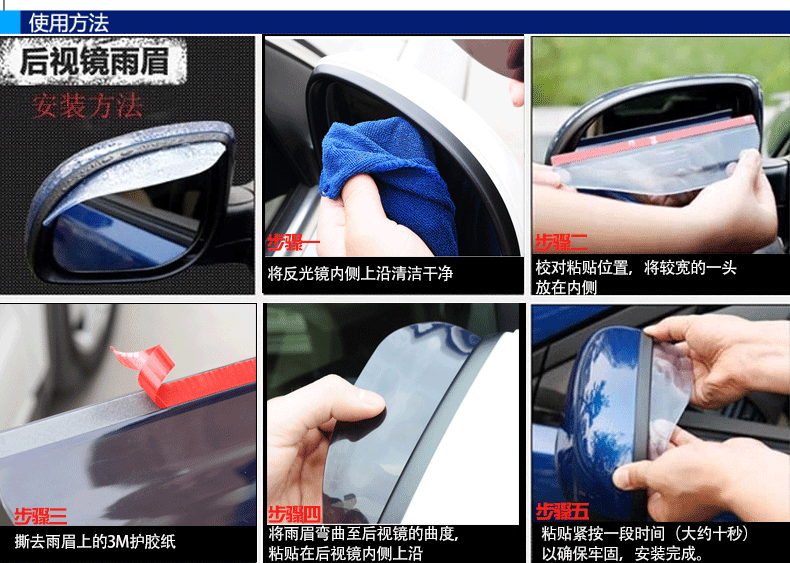 使用方法

后视镜雨眉
安装方法

步骤一
将反光镜内侧上沿清洁干净

步骤二
校对粘贴位置，将较宽的一头放在内侧

步骤三
撕去雨眉上的3M护胶纸

步骤四
将雨眉弯曲至后视镜的曲度，粘贴在后视镜内侧上沿

步骤五
粘贴紧按一段时间（大约十秒）以确保牢固，安装完成。