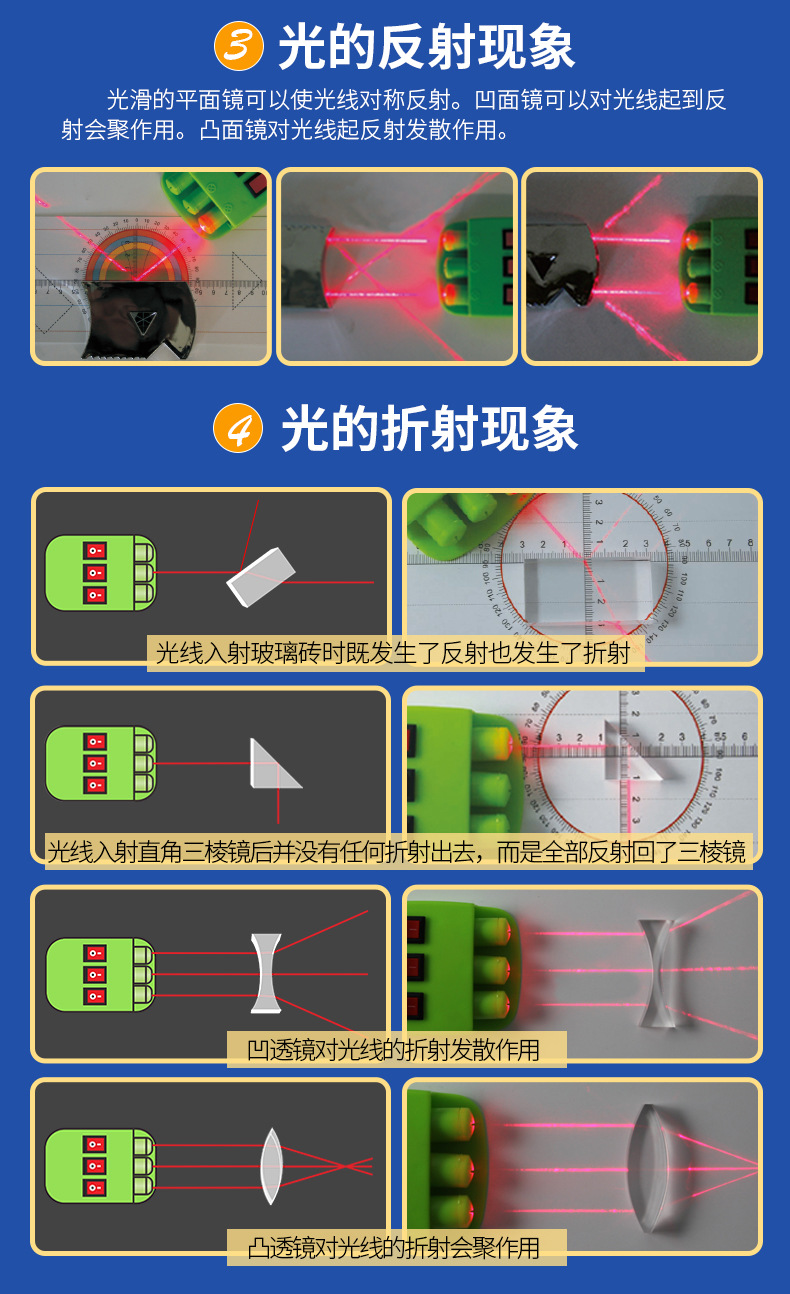 3 光的反射现象

光滑的平面镜可以使光线对称反射。凹面镜可以对光线起到反射会聚作用。凸面镜对光线起反射发散作用。

4 光的折射现象

光线入射玻璃砖时既发生了反射也发生了折射

光线入射直角三棱镜后并没有任何折射出去，而是全部反射回了三棱镜

凹透镜对光线的折射发散作用

凸透镜对光线的折射会聚作用