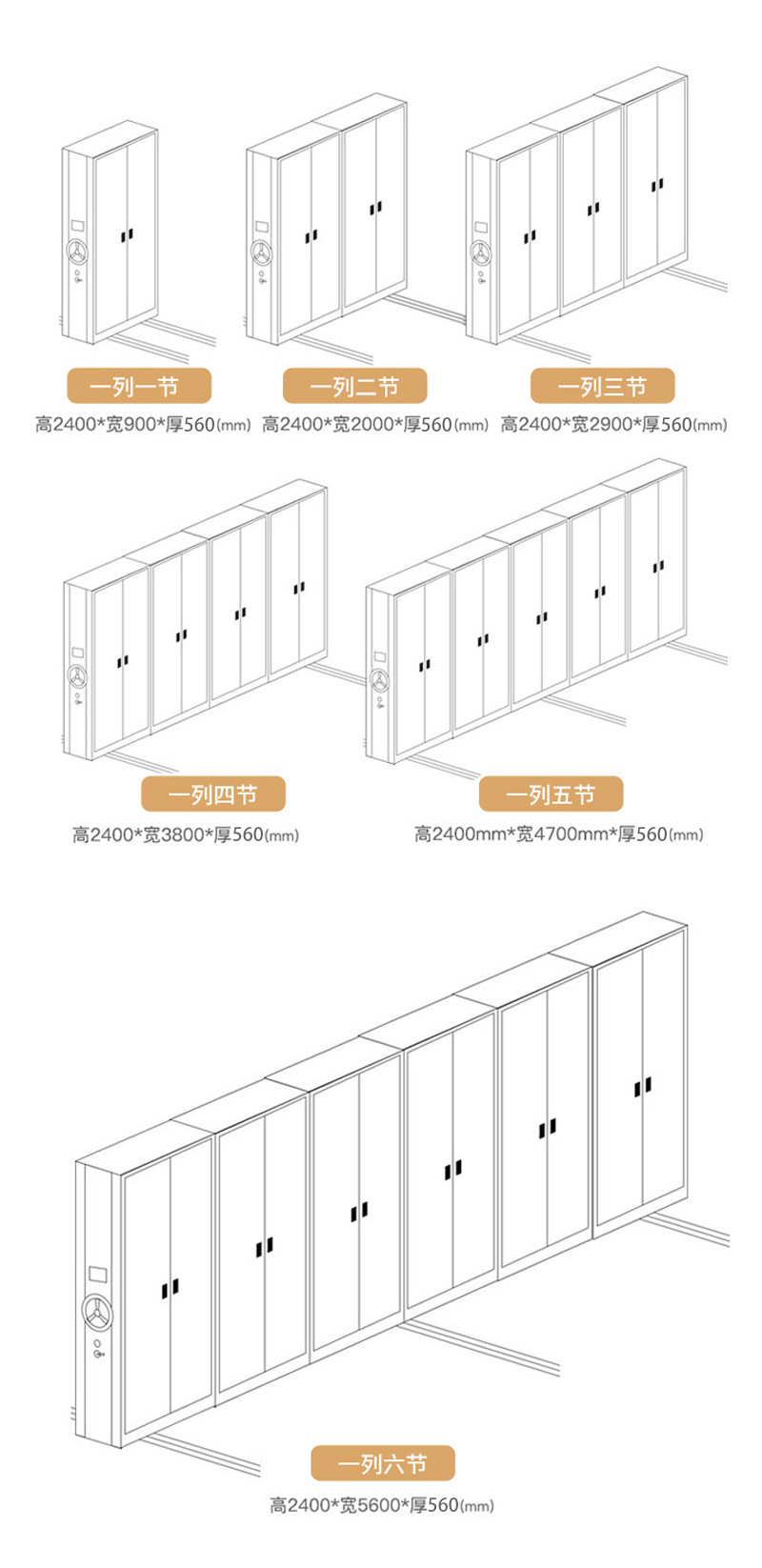 一列一节
高2400*宽900*厚560(mm)

一列二节
高2400*宽2000*厚560(mm)

一列三节
高2400*宽2900*厚560(mm)

一列四节
高2400*宽3800*厚560(mm)

一列五节
高2400mm*宽4700mm*厚560(mm)

一列六节
高2400*宽5600*厚560(mm)