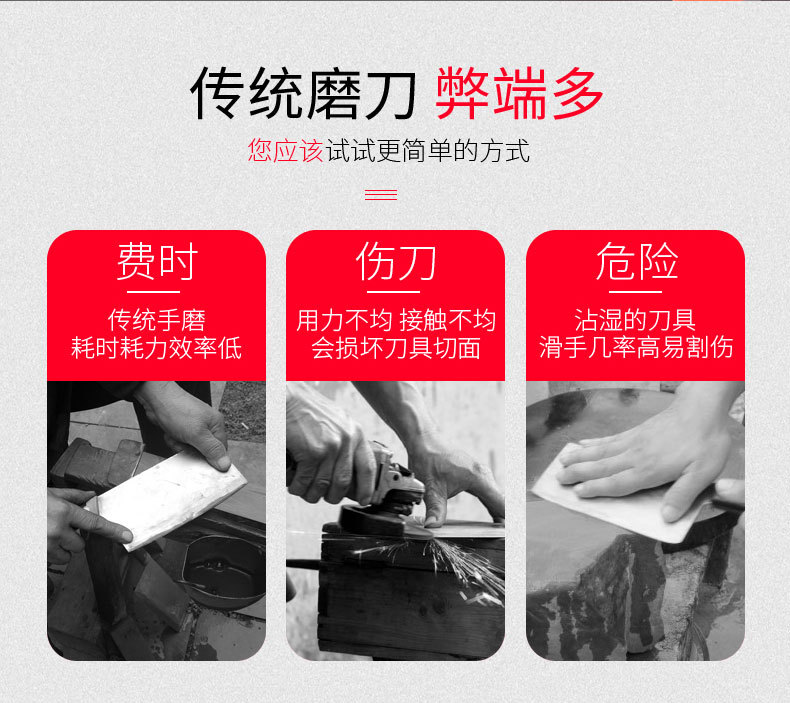 传统磨刀 弊端多

您应该试试更简单的方式

费时

传统手磨
耗时耗力效率低

伤刀

用力不均 接触不均
会损坏刀具切面

危险

沾湿的刀具
滑手几率高易割伤