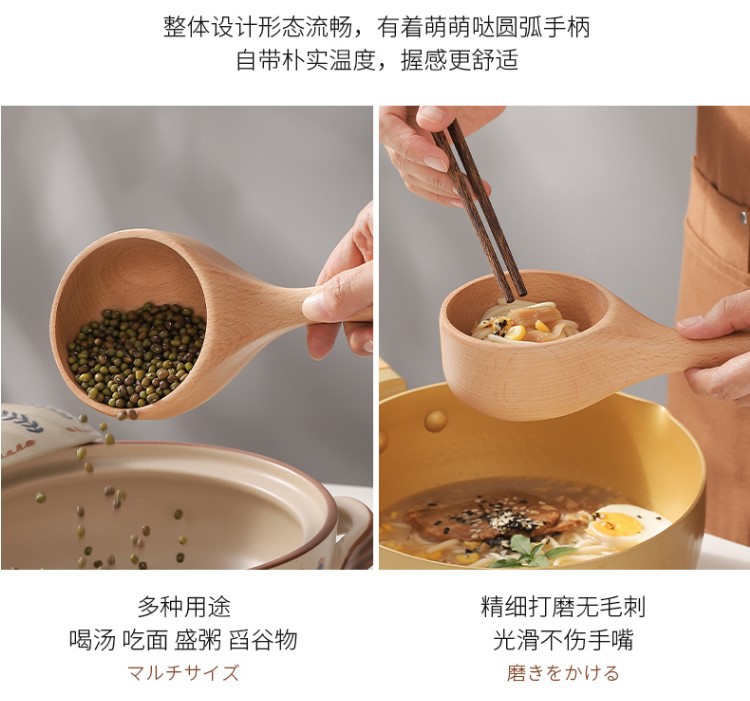 整体设计形态流畅，有着萌萌哒圆弧手柄
自带朴实温度，握感更舒适

多种用途
喝汤 吃面 盛粥 舀谷物
マルチサイズ

精细打磨无毛刺
光滑不伤手嘴
磨きをかける