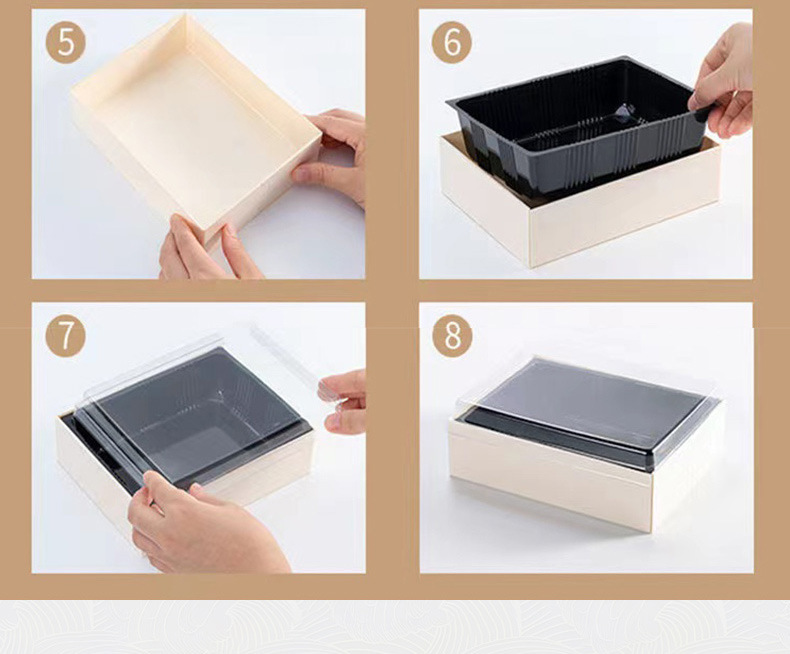 5

6

7

8