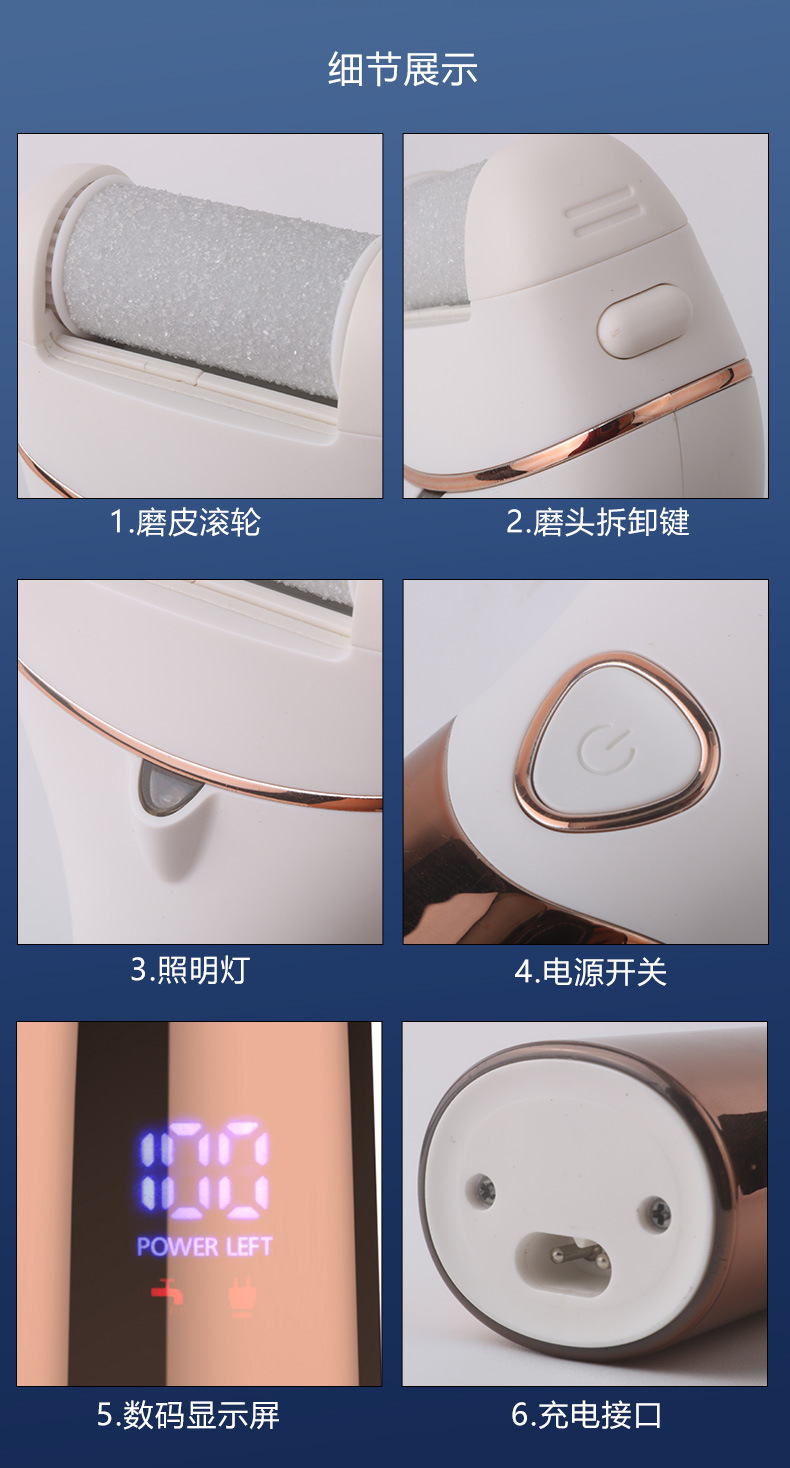 细节展示

1.磨皮滚轮

2.磨头拆卸键

3.照明灯

4.电源开关

100
POWER LEFT

5.数码显示屏

6.充电接口