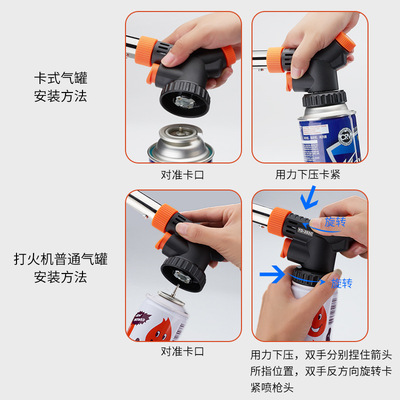 卡式气罐
安装方法

对准卡口

用力下压卡紧

打火机普通气罐
安装方法

对准卡口

旋转

旋转

用力下压，双手分别捏住箭头所指位置，双手反方向旋转卡紧喷枪头