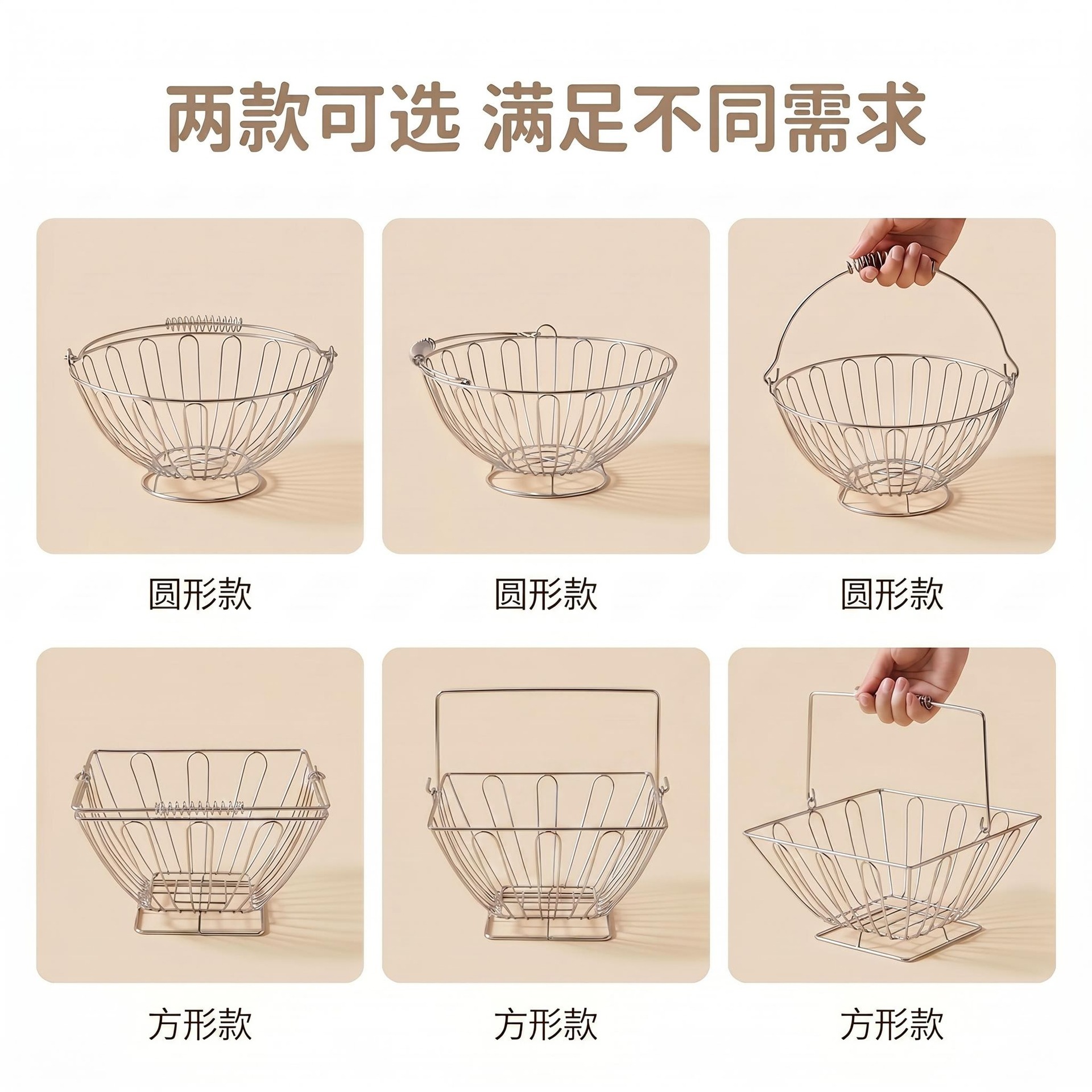 两款可选 满足不同需求

圆形款

圆形款

圆形款

方形款

方形款

方形款