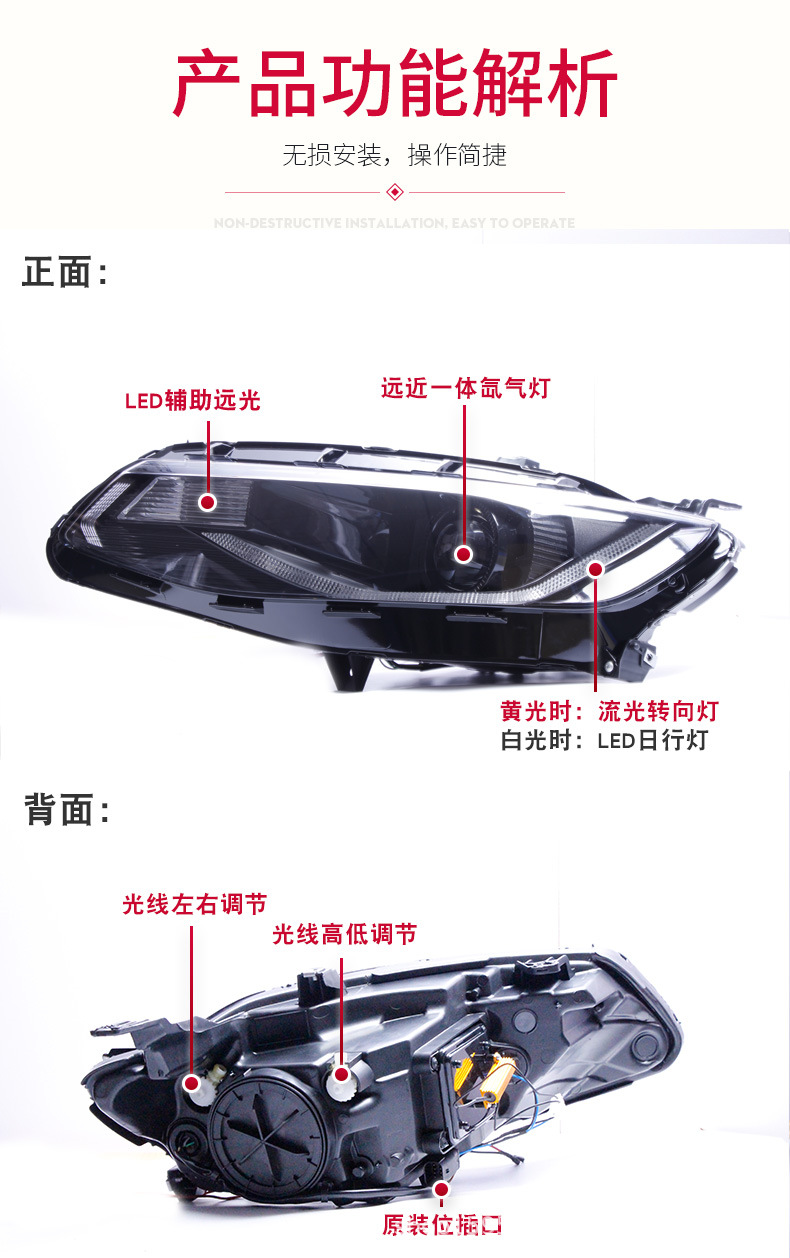 产品功能解析

无损安装，操作简捷

NON-DESTRUCTIVE INSTALLATION, EASY TO OPERATE

正面：

LED辅助远光

远近一体氙气灯

黄光时：流光转向灯
白光时：LED日行灯

背面：

光线左右调节

光线高低调节

原装位插口