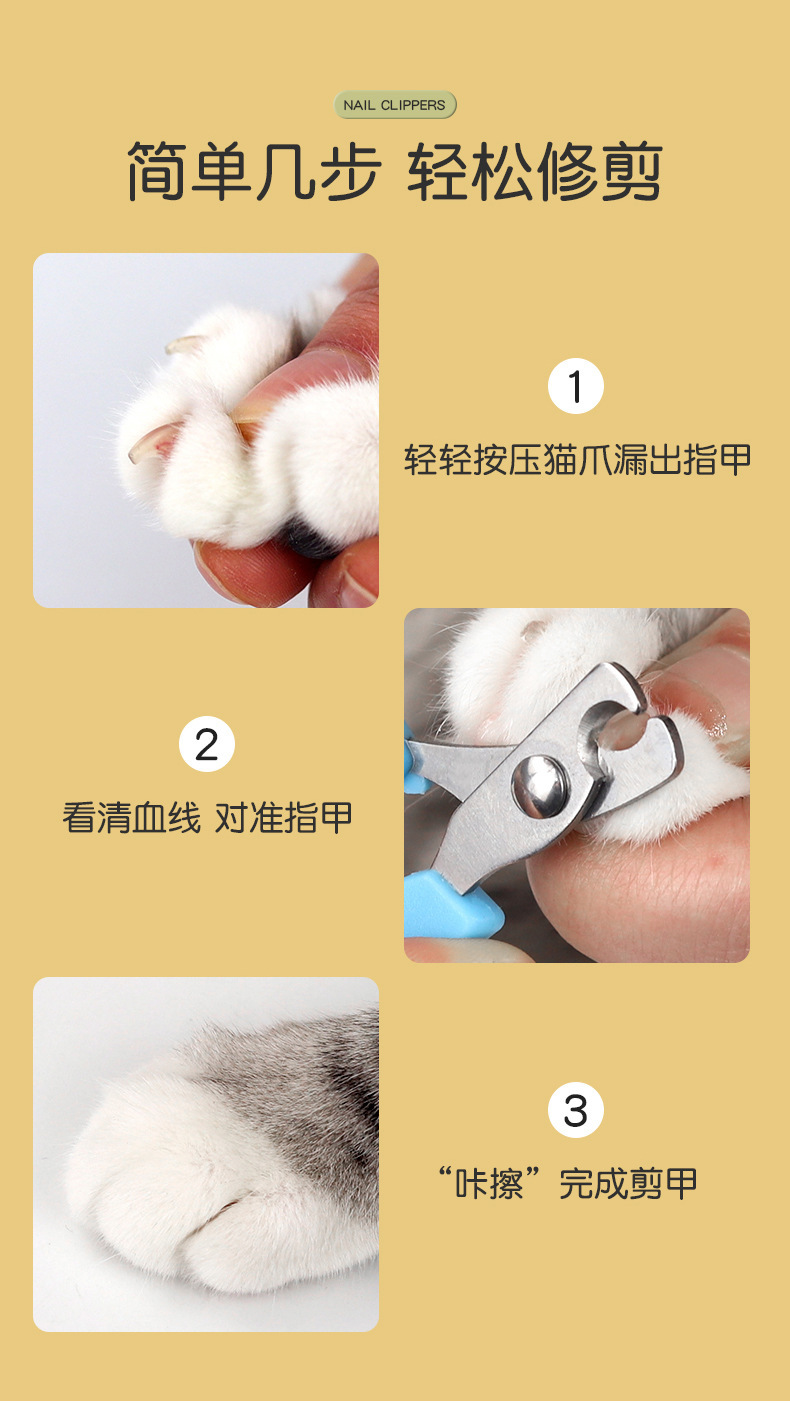 NAIL CLIPPERS

简单几步 轻松修剪

1

轻轻按压猫爪漏出指甲

2

看清血线 对准指甲

3

“咔擦”完成剪甲