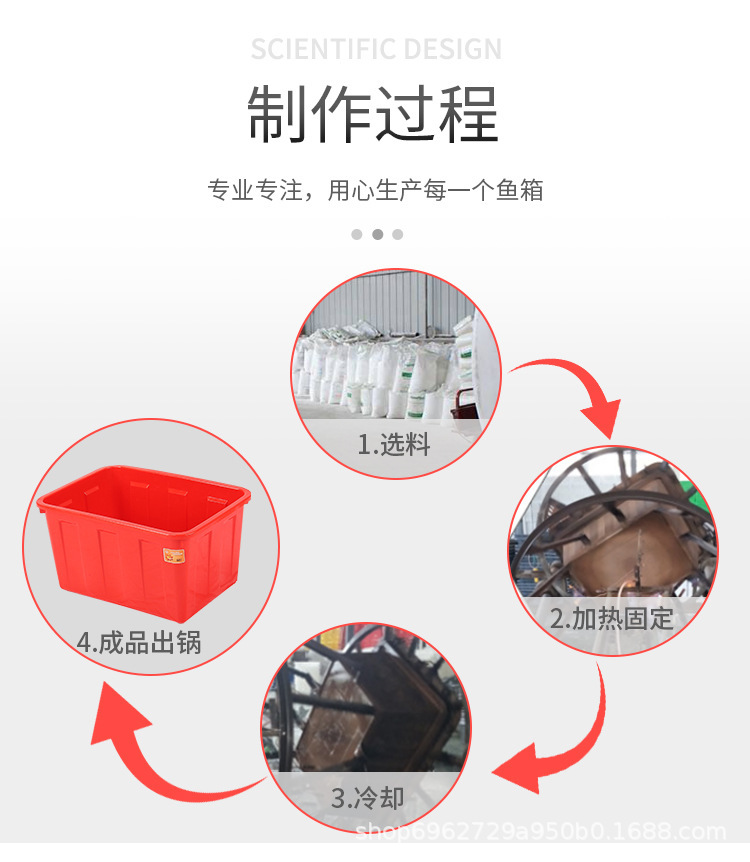 SCIENTIFIC DESIGN

制作过程

专业专注，用心生产每一个鱼箱

1.选料

2.加热固定

3.冷却

4.成品出锅

shop6962729a950b0.1688.com