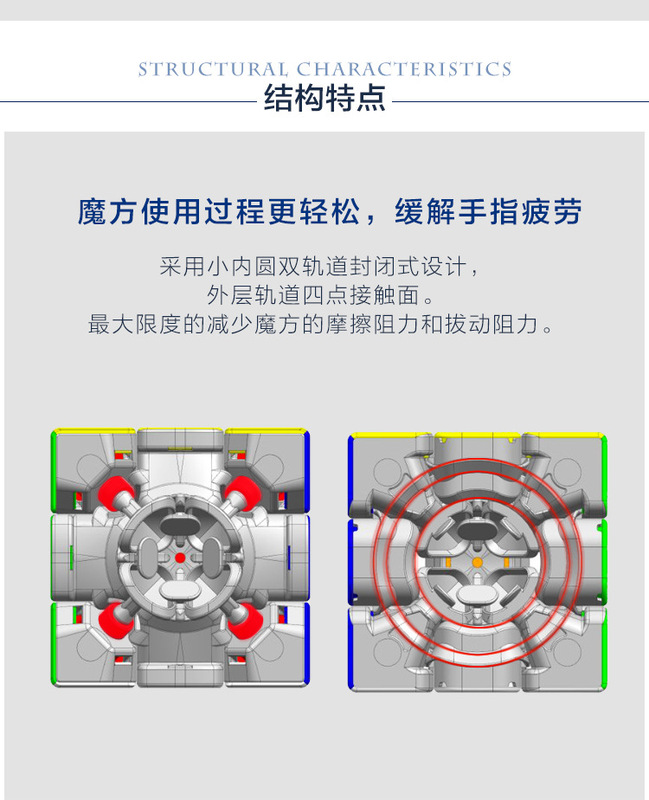 STRUCTURAL CHARACTERISTICS
结构特点

魔方使用过程更轻松，缓解手指疲劳

采用小内圆双轨道封闭式设计，
外层轨道四点接触面。
最大限度的减少魔方的摩擦阻力和拔动阻力。