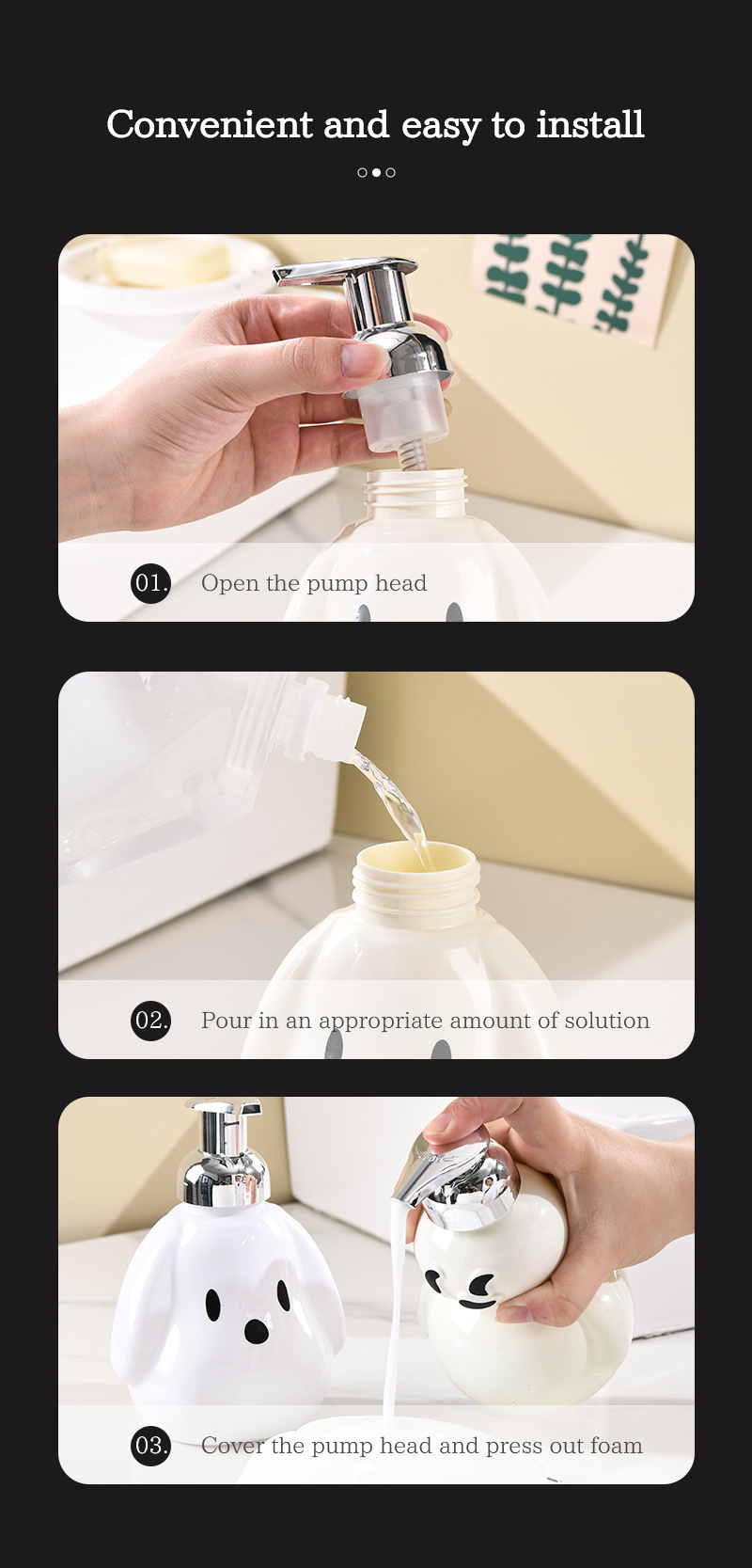 Convenient and easy to install

01. Open the pump head

02. Pour in an appropriate amount of solution

03. Cover the pump head and press out foam