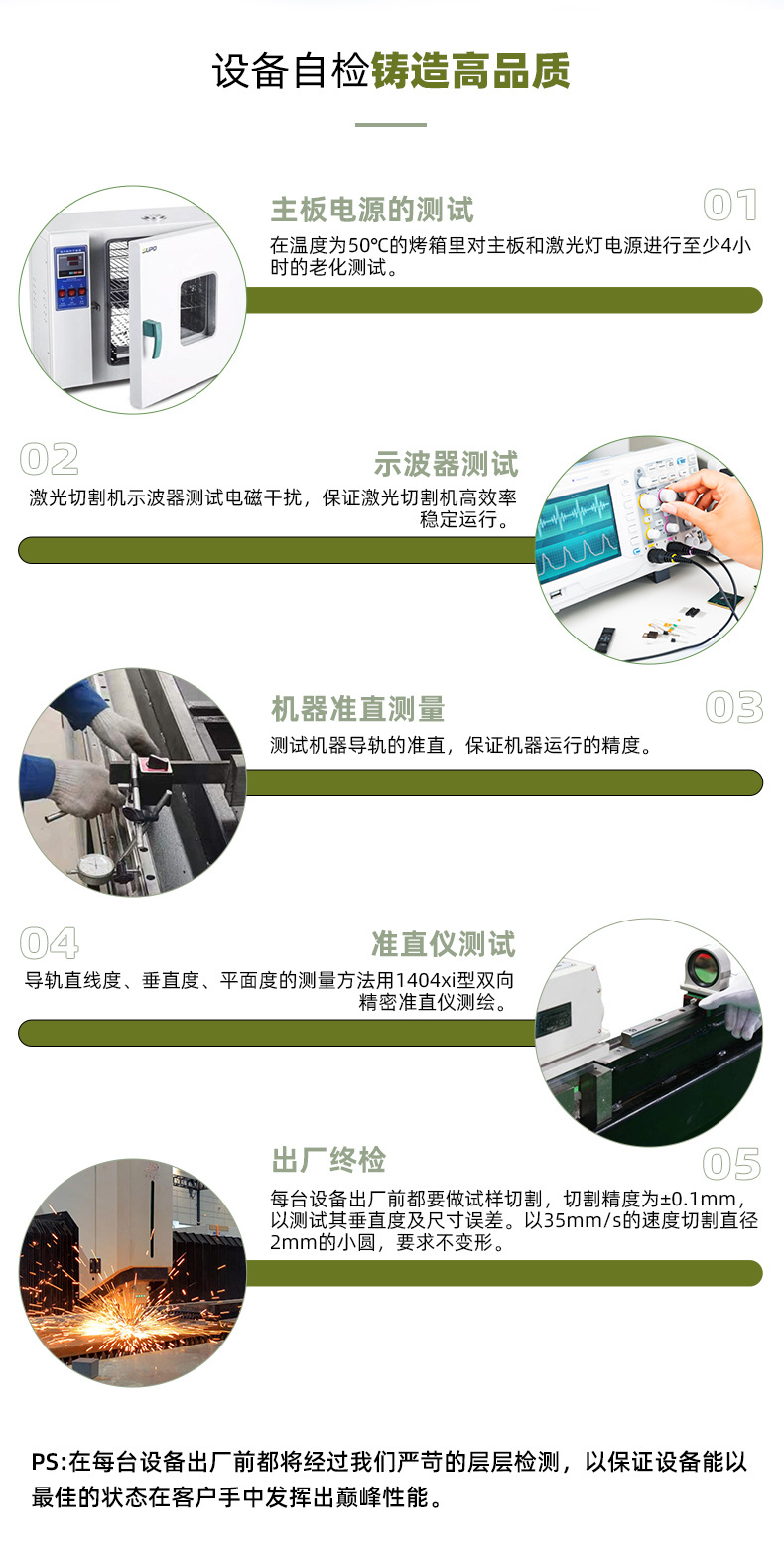 设备自检铸造高品质

主板电源的测试
01
在温度为50℃的烤箱里对主板和激光灯电源进行至少4小时的老化测试。

02
示波器测试
激光切割机示波器测试电磁干扰，保证激光切割机高效率稳定运行。

机器准直测量
03
测试机器导轨的准直，保证机器运行的精度。

04
准直仪测试
导轨直线度、垂直度、平面度的测量方法用1404xi型双向精密准直仪测绘。

出厂终检
05
每台设备出厂前都要做试样切割，切割精度为±0.1mm，以测试其垂直度及尺寸误差。以35mm/s的速度切割直径2mm的小圆，要求不变形。

PS:在每台设备出厂前都将经过我们严苛的层层检测，以保证设备能以最佳的状态在客户手中发挥出巅峰性能。