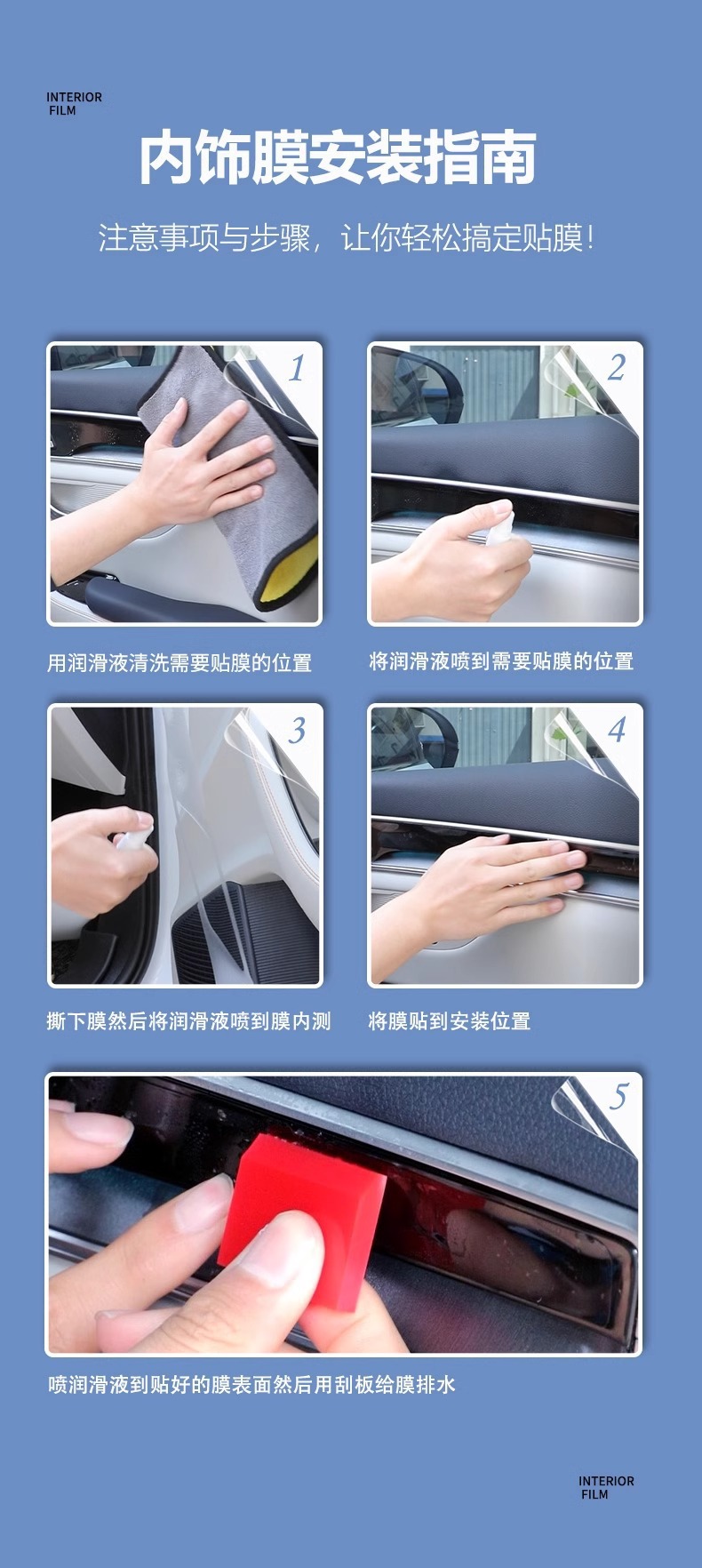 INTERIOR FILM

内饰膜安装指南

注意事项与步骤，让你轻松搞定贴膜！

1

用润滑液清洗需要贴膜的位置

2

将润滑液喷到需要贴膜的位置

3

撕下膜然后将润滑液喷到膜内测

4

将膜贴到安装位置

5

喷润滑液到贴好的膜表面然后用刮板给膜排水

INTERIOR FILM